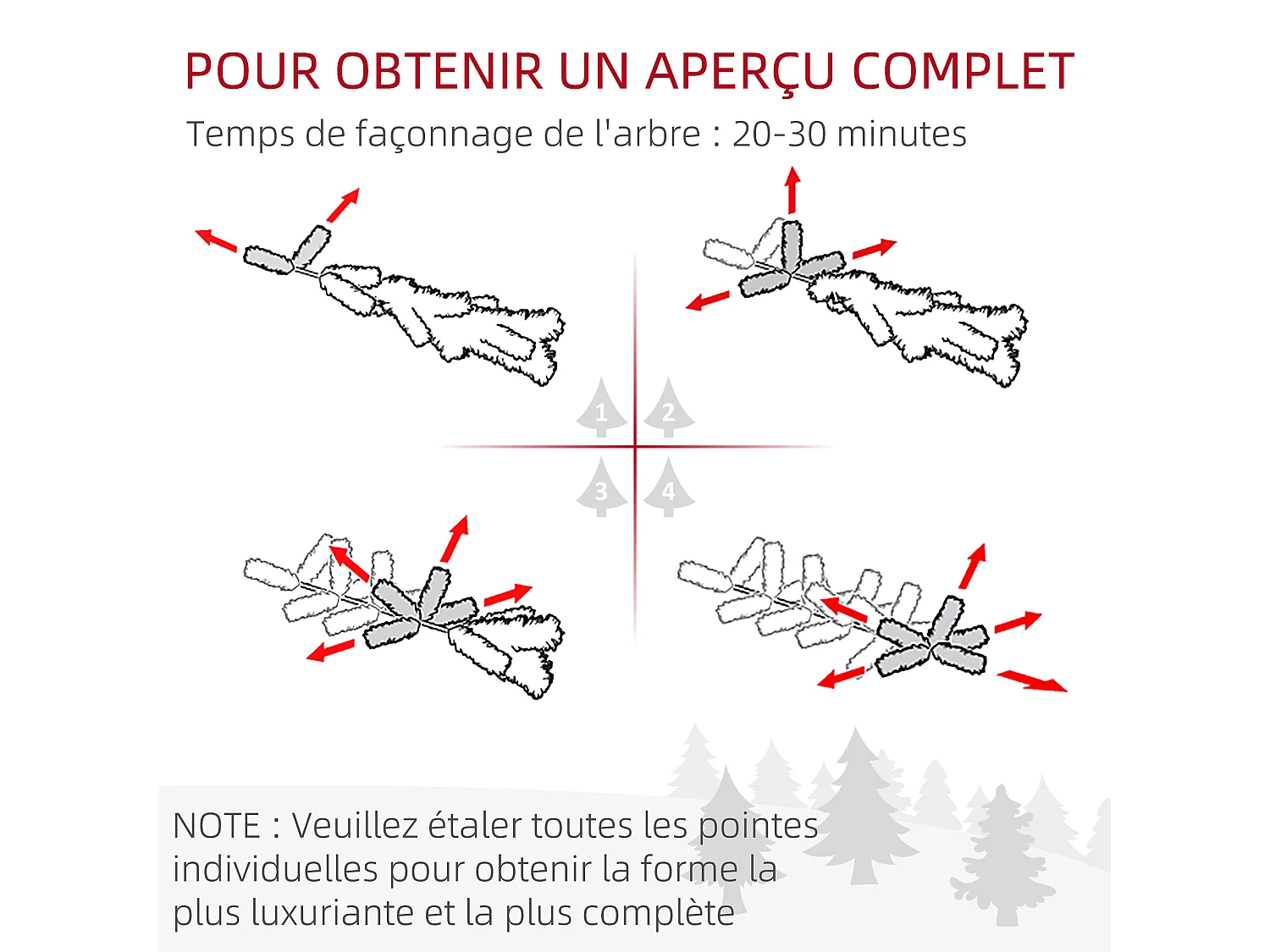 POUR OBTENIR UN APERÇU COMPLET

Temps de façonnage de l'arbre : 20-30 minutes

1
2
3
4

NOTE : Veuillez étaler toutes les pointes individuelles pour obtenir la forme la plus luxuriante et la plus complète