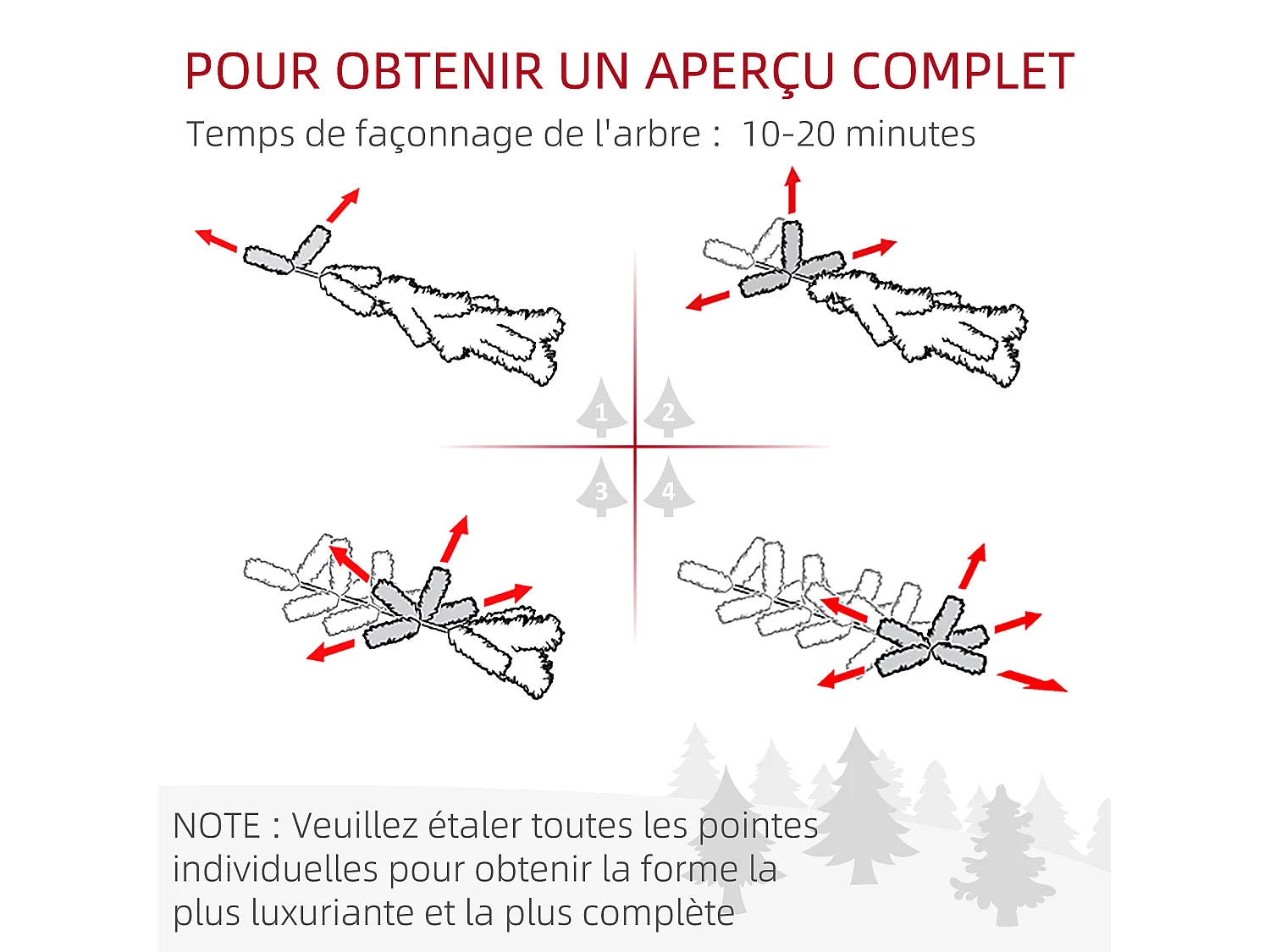 POUR OBTENIR UN APERÇU COMPLET

Temps de façonnage de l'arbre : 10-20 minutes

1

2

3

4

NOTE : Veuillez étaler toutes les pointes individuelles pour obtenir la forme la plus luxuriante et la plus complète