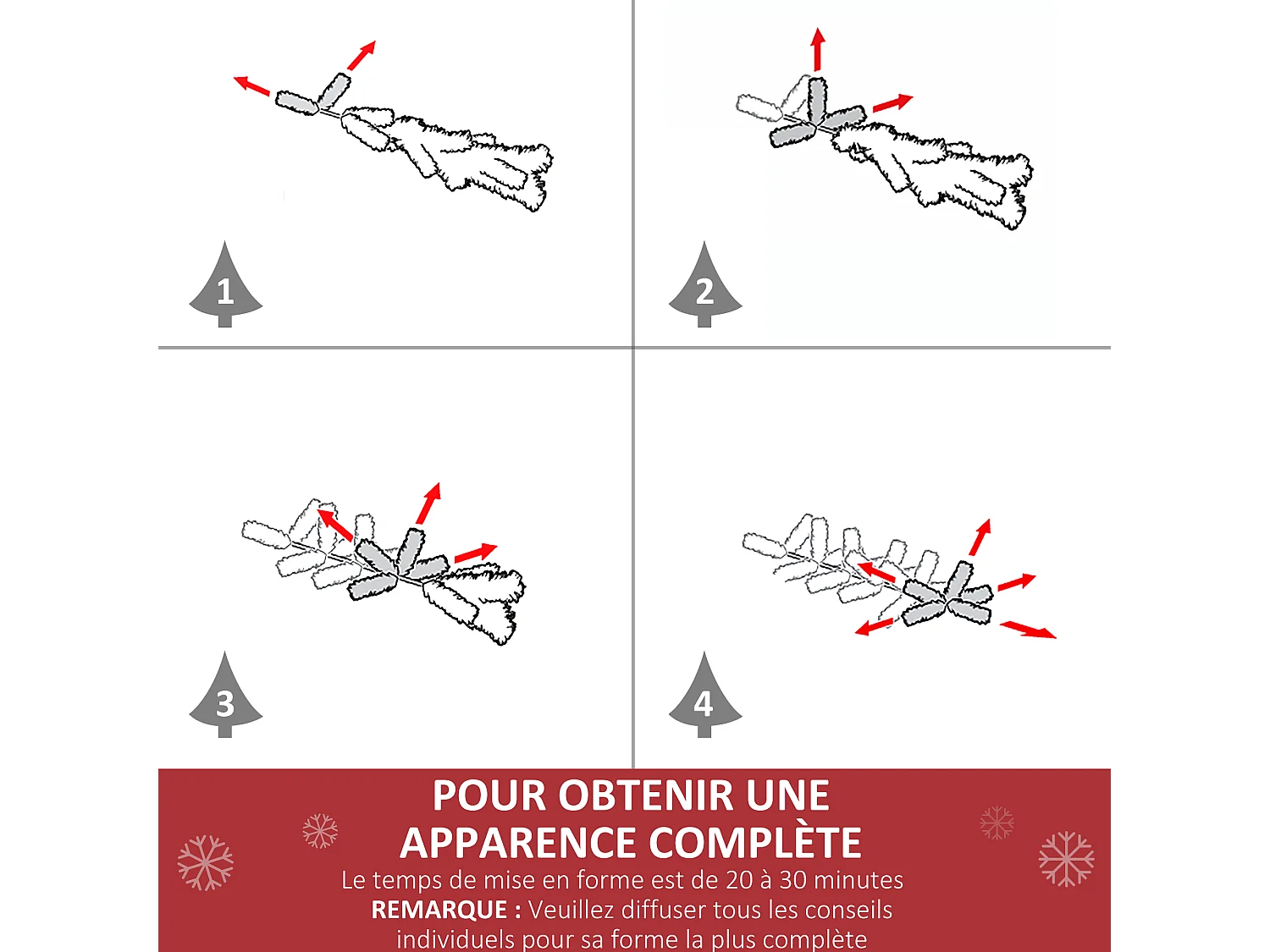 1

2

3

4

POUR OBTENIR UNE APPARENCE COMPLÈTE

Le temps de mise en forme est de 20 à 30 minutes

REMARQUE : Veuillez diffuser tous les conseils individuels pour sa forme la plus complète