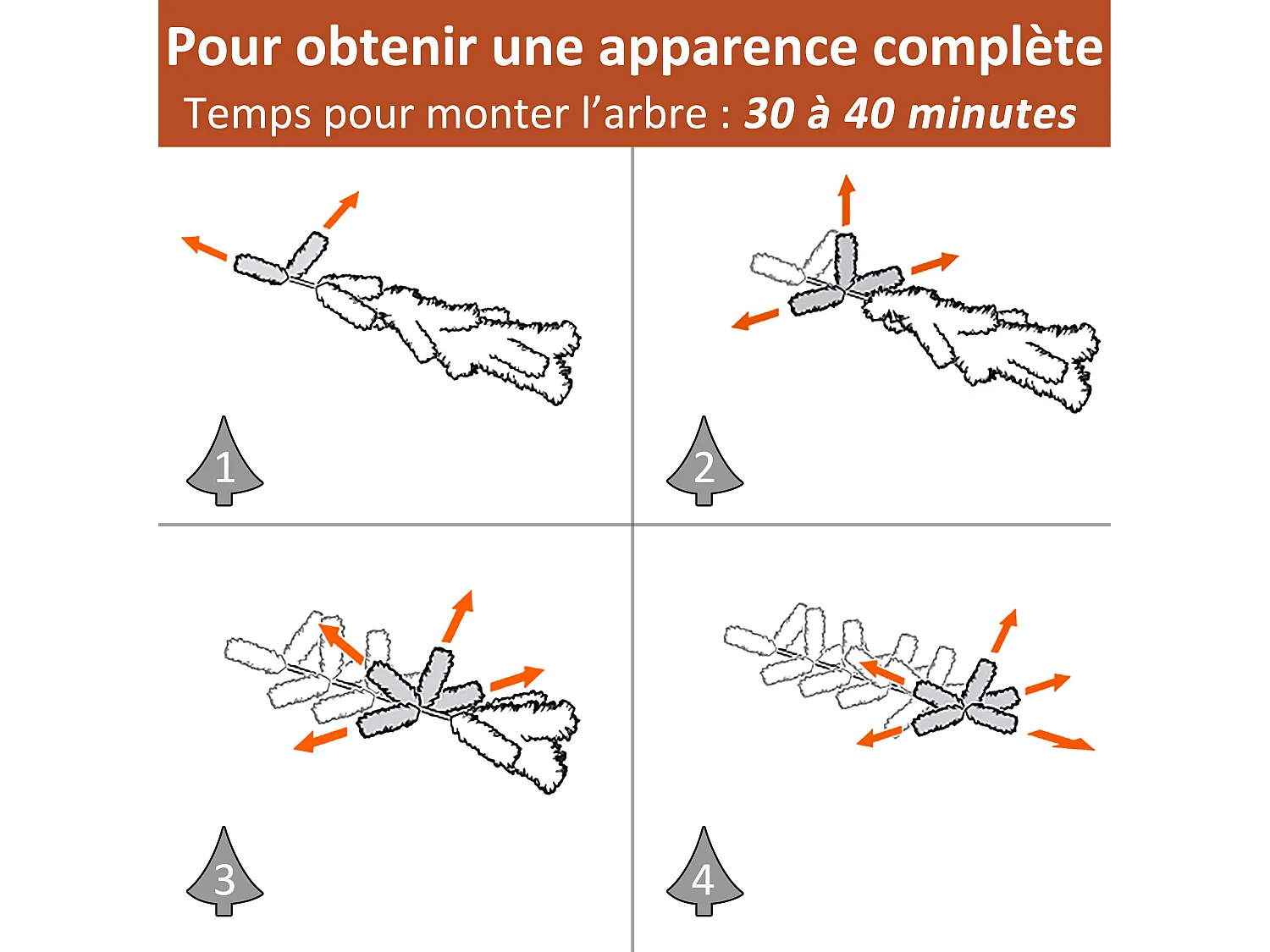 Pour obtenir une apparence complète
Temps pour monter l'arbre : 30 à 40 minutes

1

2

3

4