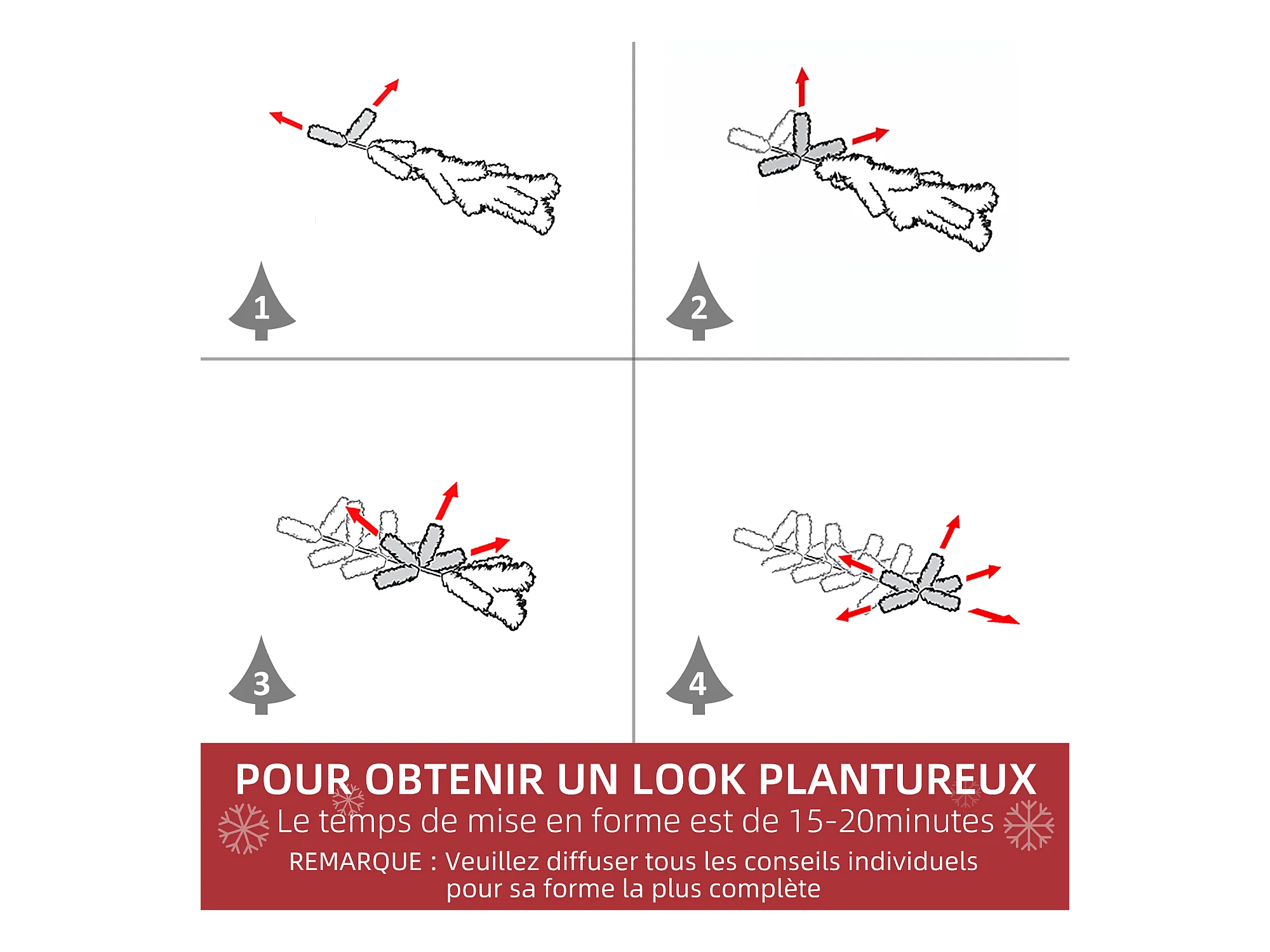 1

2

3

4

POUR OBTENIR UN LOOK PLANTUREUX
Le temps de mise en forme est de 15-20minutes
REMARQUE : Veuillez diffuser tous les conseils individuels pour sa forme la plus complète