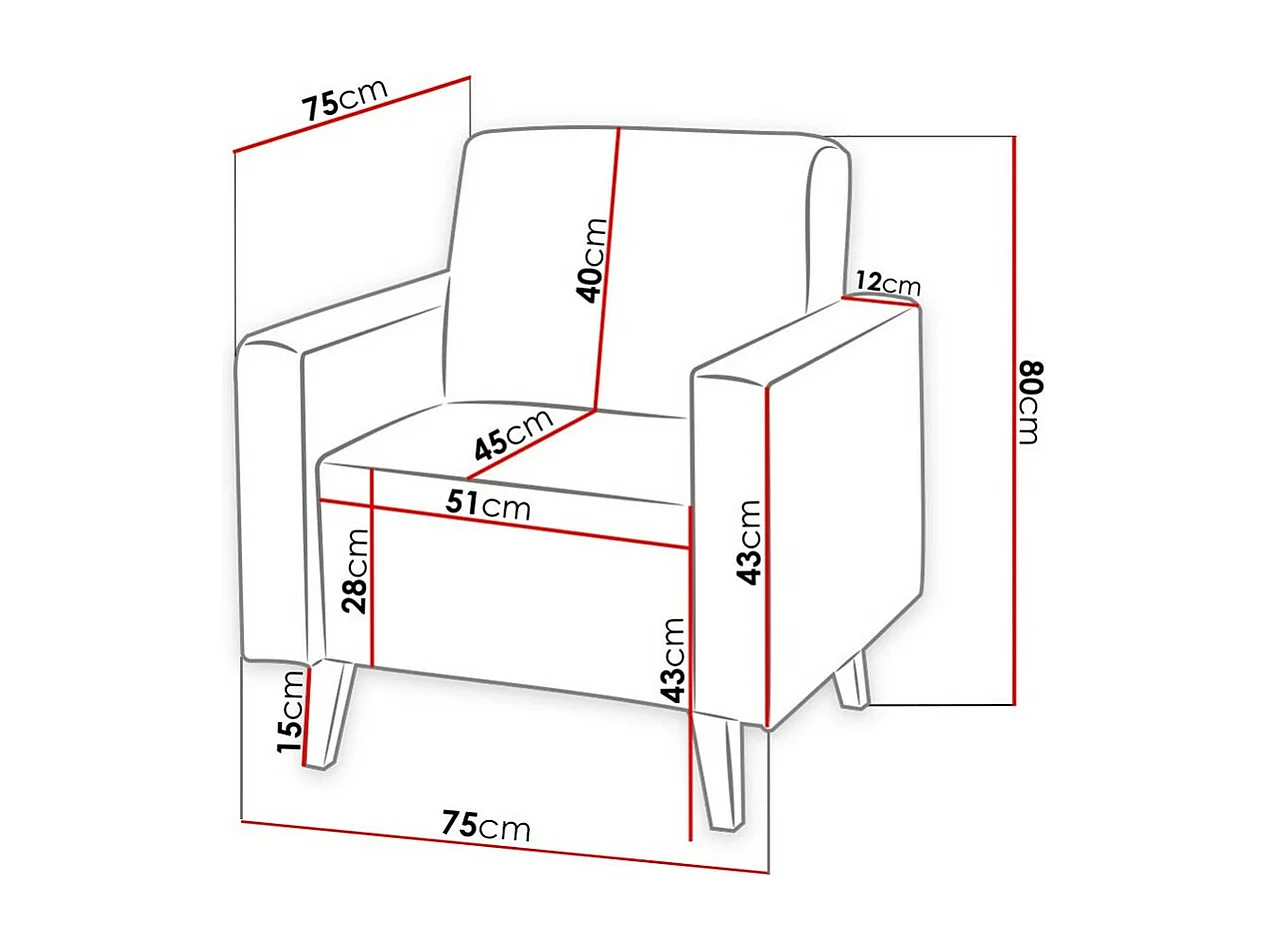 75cm
40cm
12cm
80cm
45cm
51cm
28cm
43cm
43cm
15cm
75cm