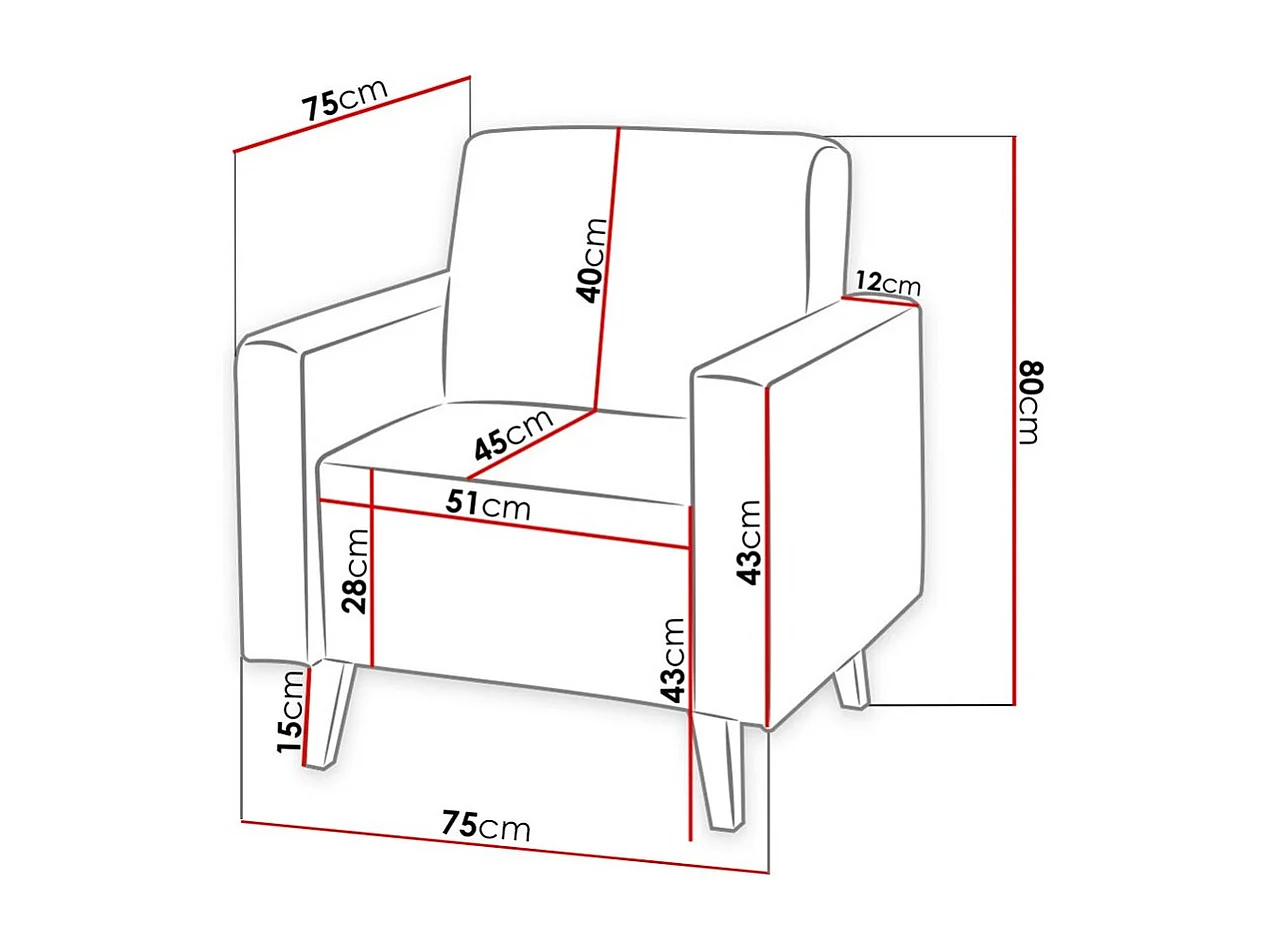 75cm
40cm
12cm
80cm
45cm
51cm
28cm
43cm
43cm
15cm
75cm