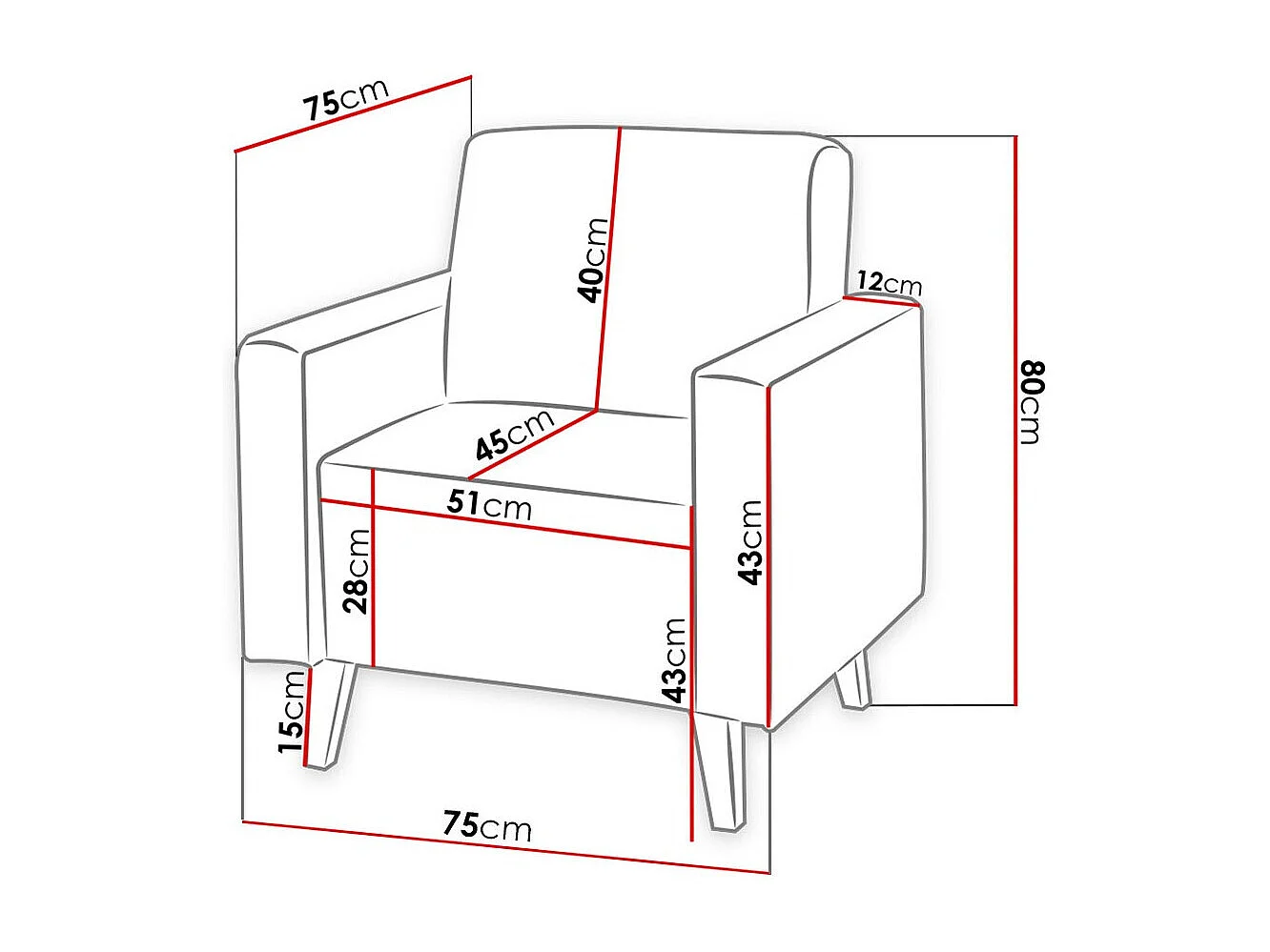 75cm
40cm
12cm
80cm
45cm
51cm
28cm
43cm
43cm
15cm
75cm