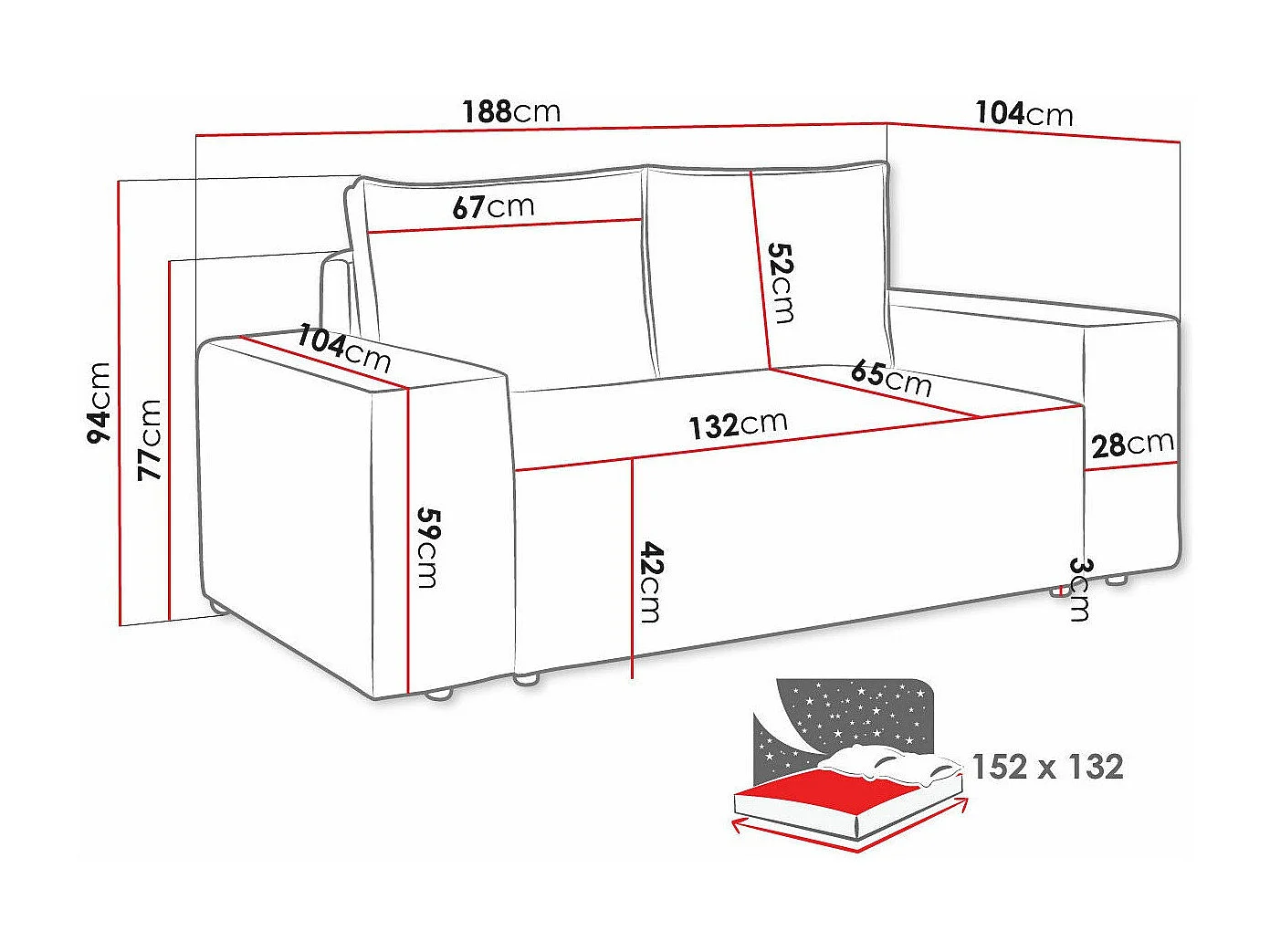 188cm
104cm
67cm
52cm
94cm
77cm
104cm
65cm
132cm
28cm
59cm
42cm
3cm
152 x 132