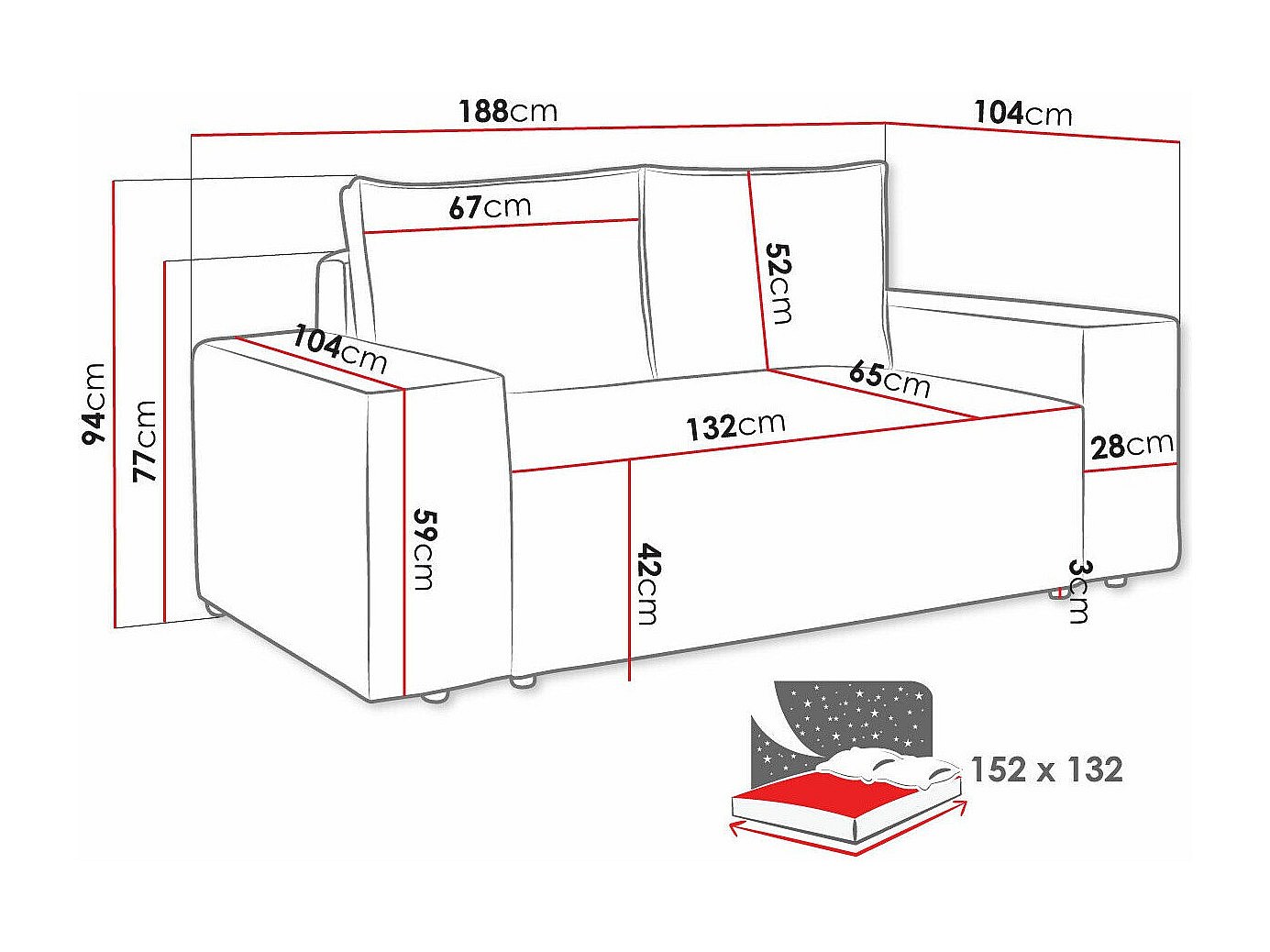 188cm
104cm
67cm
52cm
94cm
77cm
104cm
65cm
132cm
28cm
59cm
42cm
3cm
152 x 132