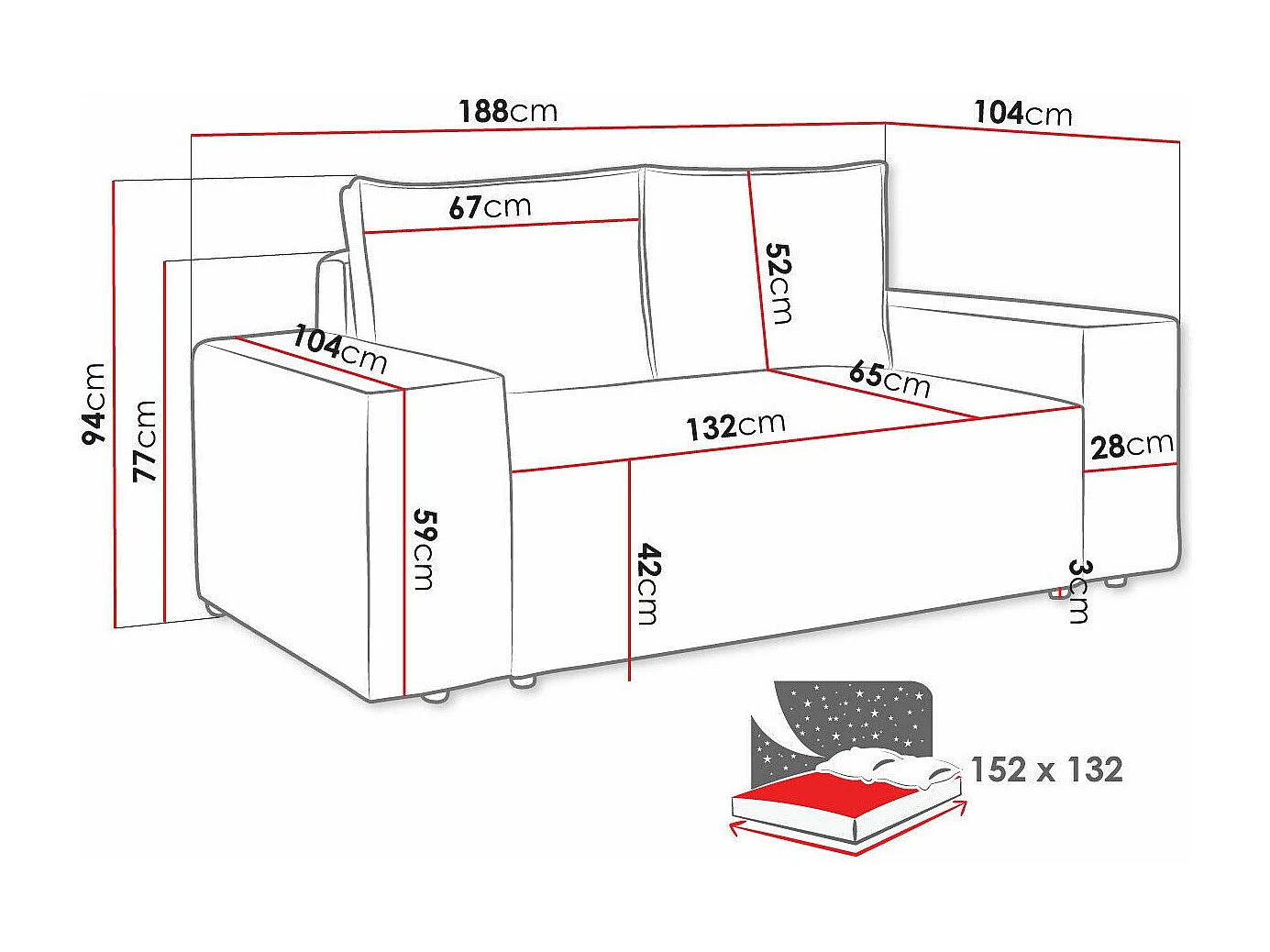 188cm
104cm
67cm
52cm
94cm
77cm
104cm
65cm
132cm
28cm
59cm
42cm
3cm
152 x 132