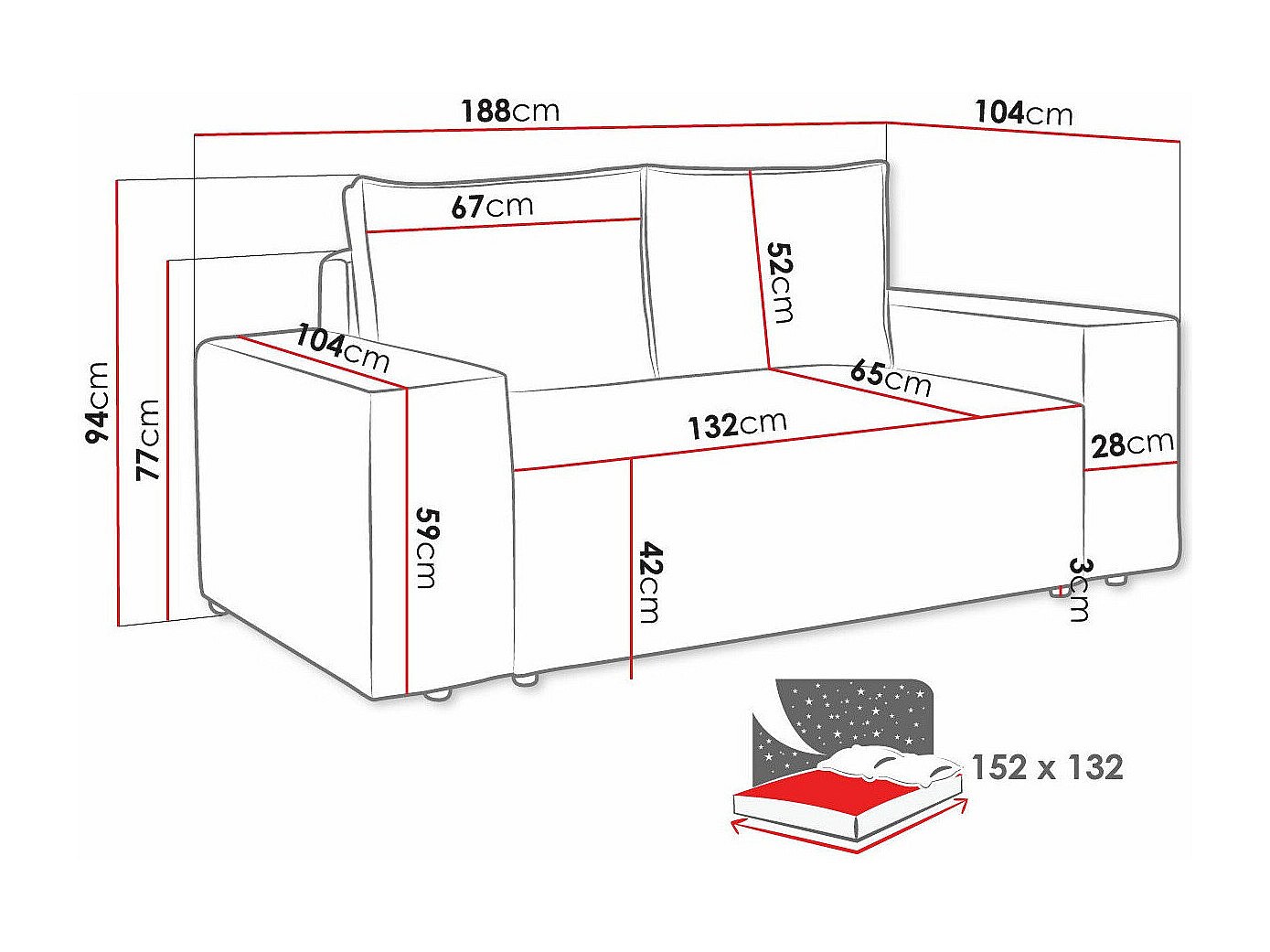 188cm
104cm
67cm
52cm
94cm
77cm
104cm
65cm
132cm
28cm
59cm
42cm
3cm
152 x 132