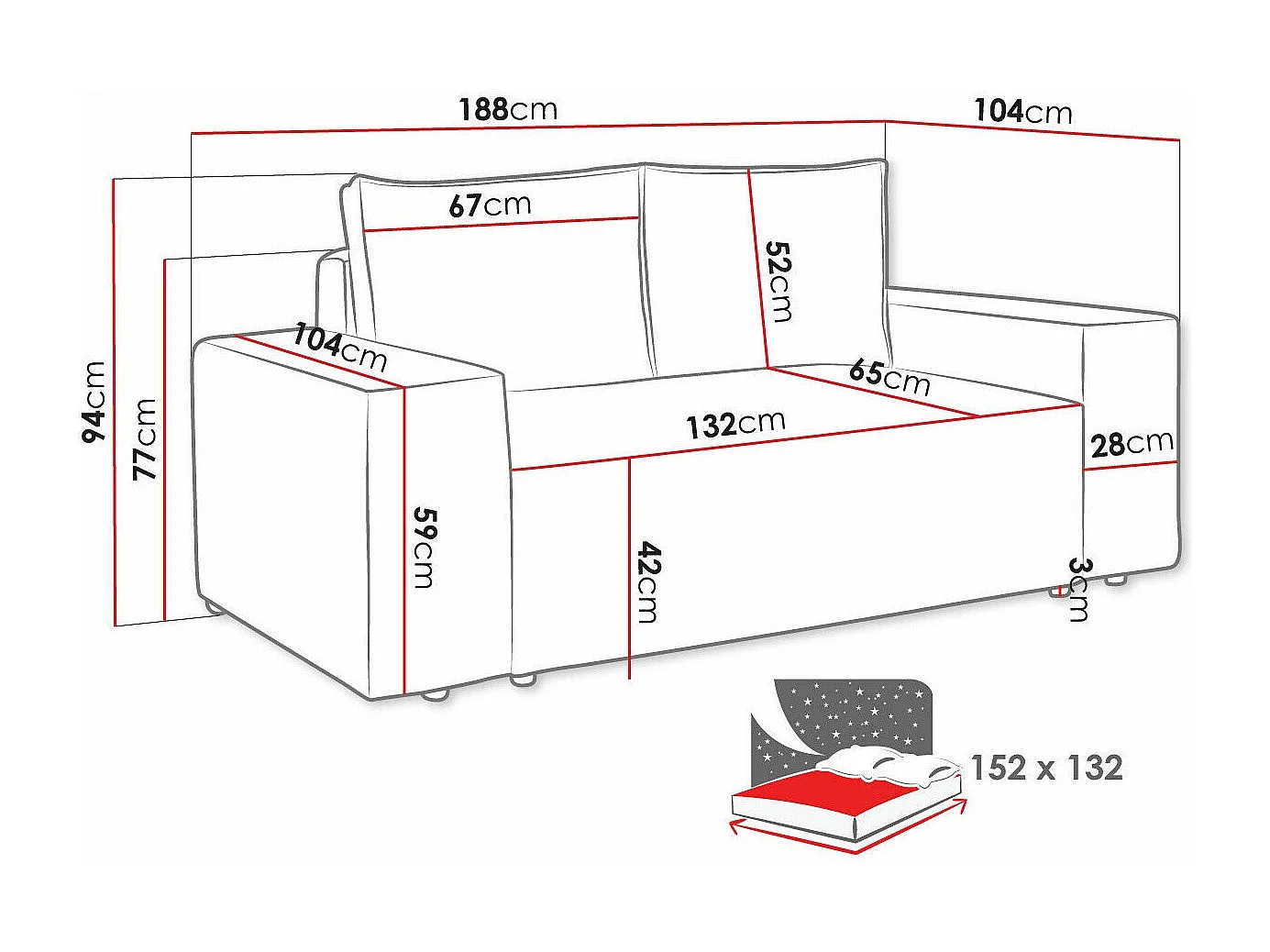 188cm
104cm
67cm
52cm
94cm
77cm
104cm
65cm
132cm
28cm
59cm
42cm
3cm
152 x 132