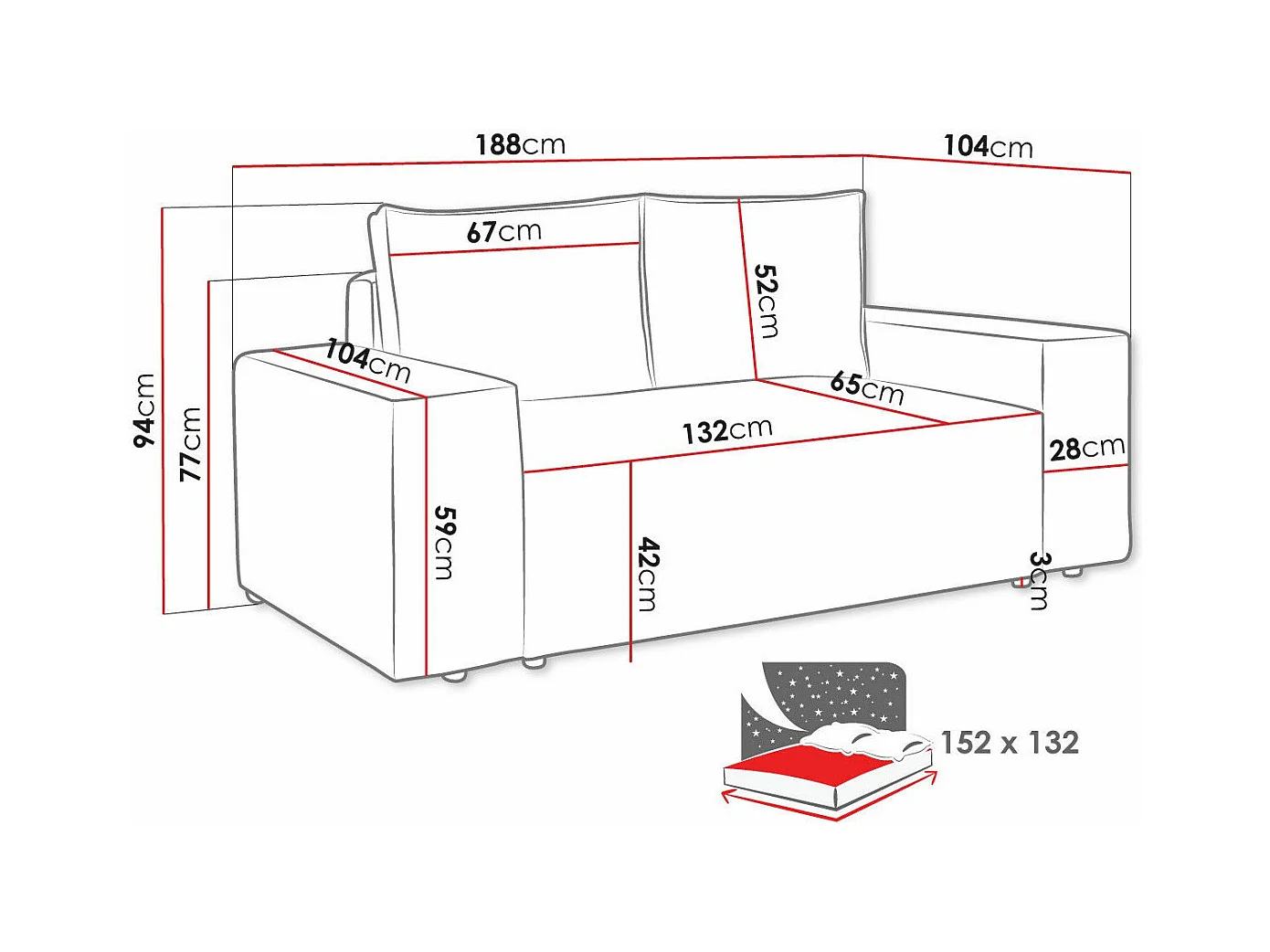 188cm
104cm
67cm
52cm
94cm
77cm
104cm
65cm
132cm
28cm
59cm
42cm
3cm
152 x 132