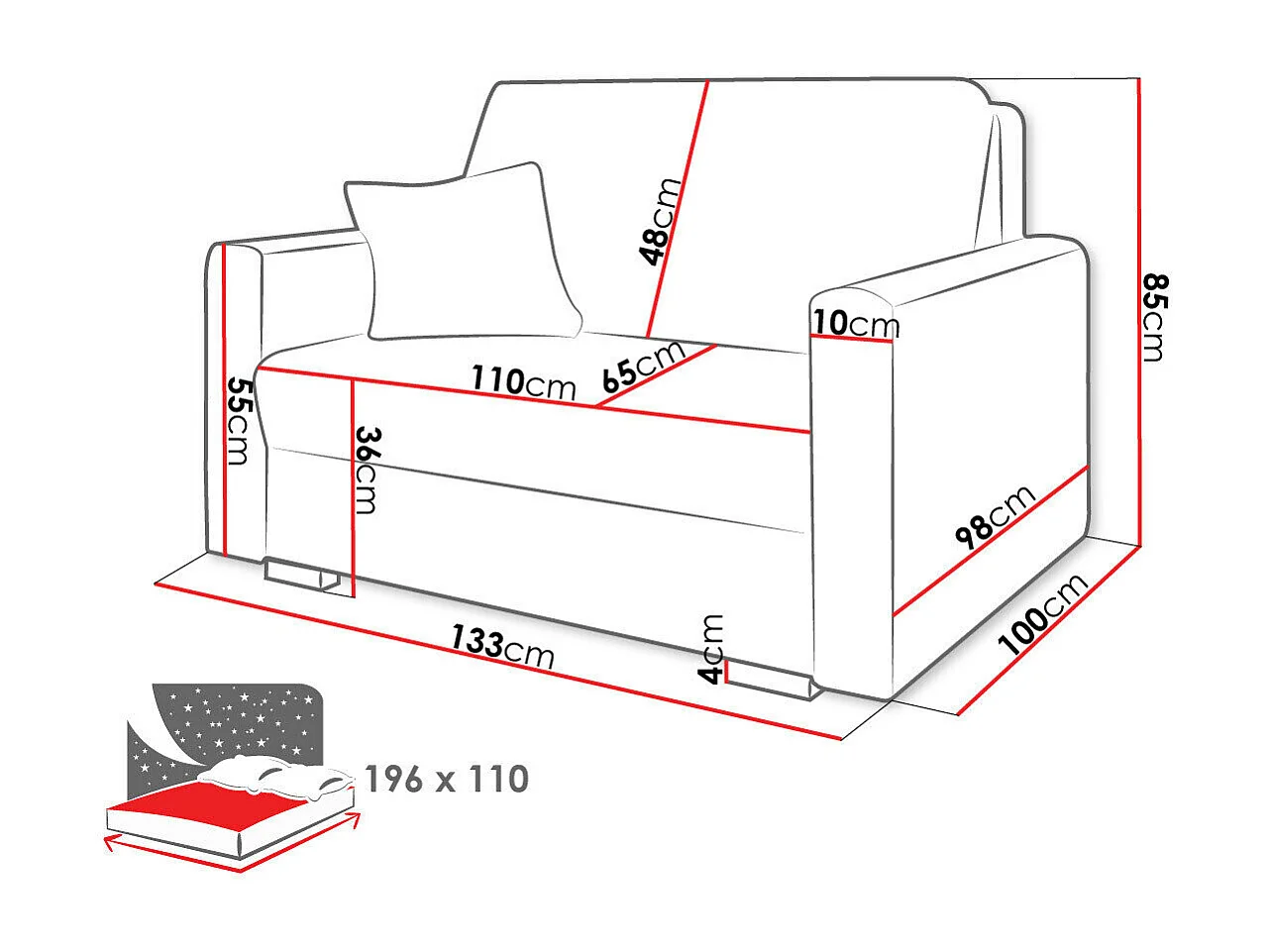 48cm
85cm
10cm
110cm
65cm
55cm
36cm
98cm
100cm
133cm
4cm
196 x 110