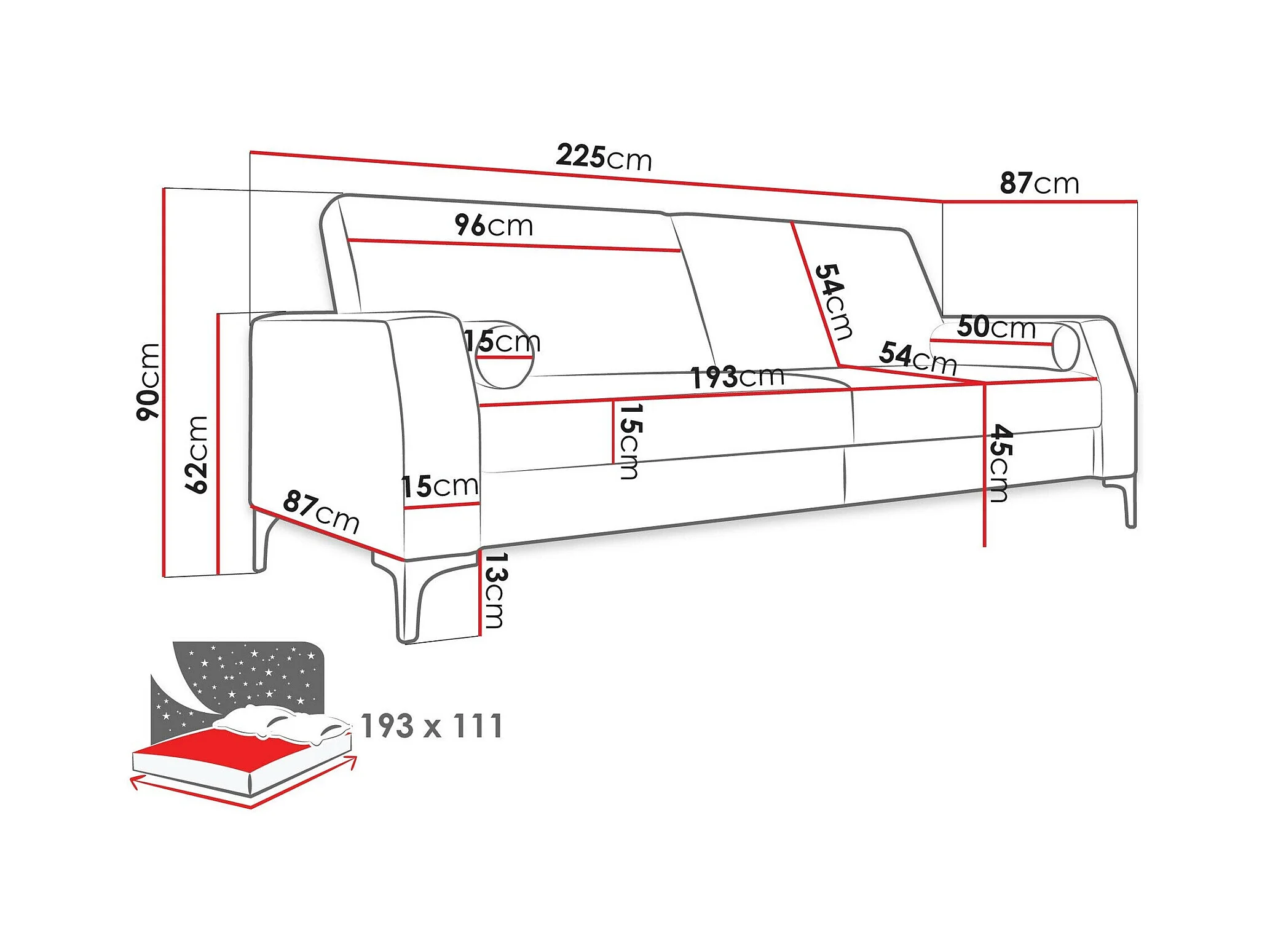 225cm
87cm
96cm
54cm
50cm
15cm
54cm
193cm
90cm
62cm
15cm
45cm
15cm
87cm
13cm
193 x 111