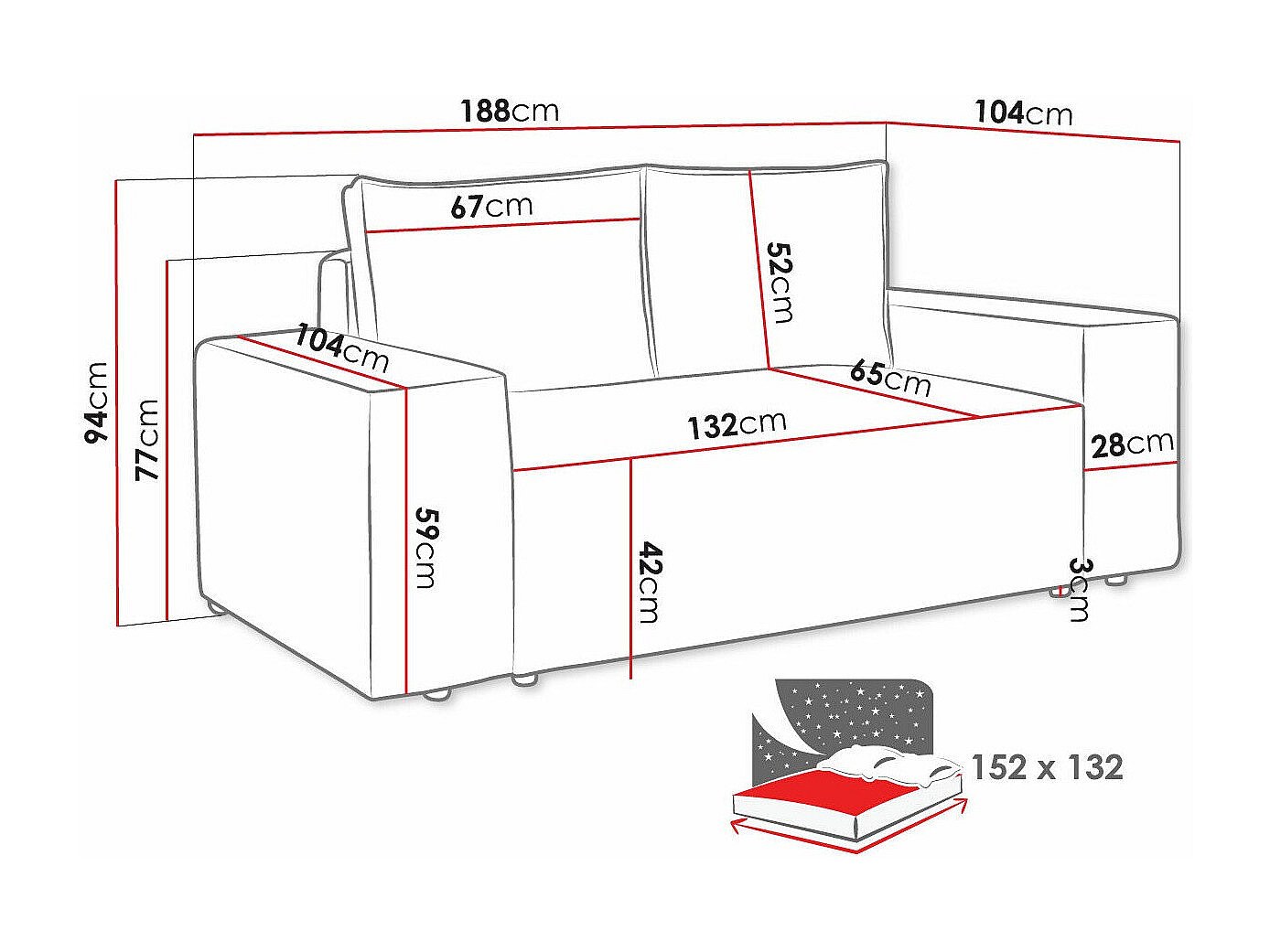 188cm
104cm
67cm
52cm
94cm
77cm
104cm
65cm
132cm
28cm
59cm
42cm
3cm
152 x 132