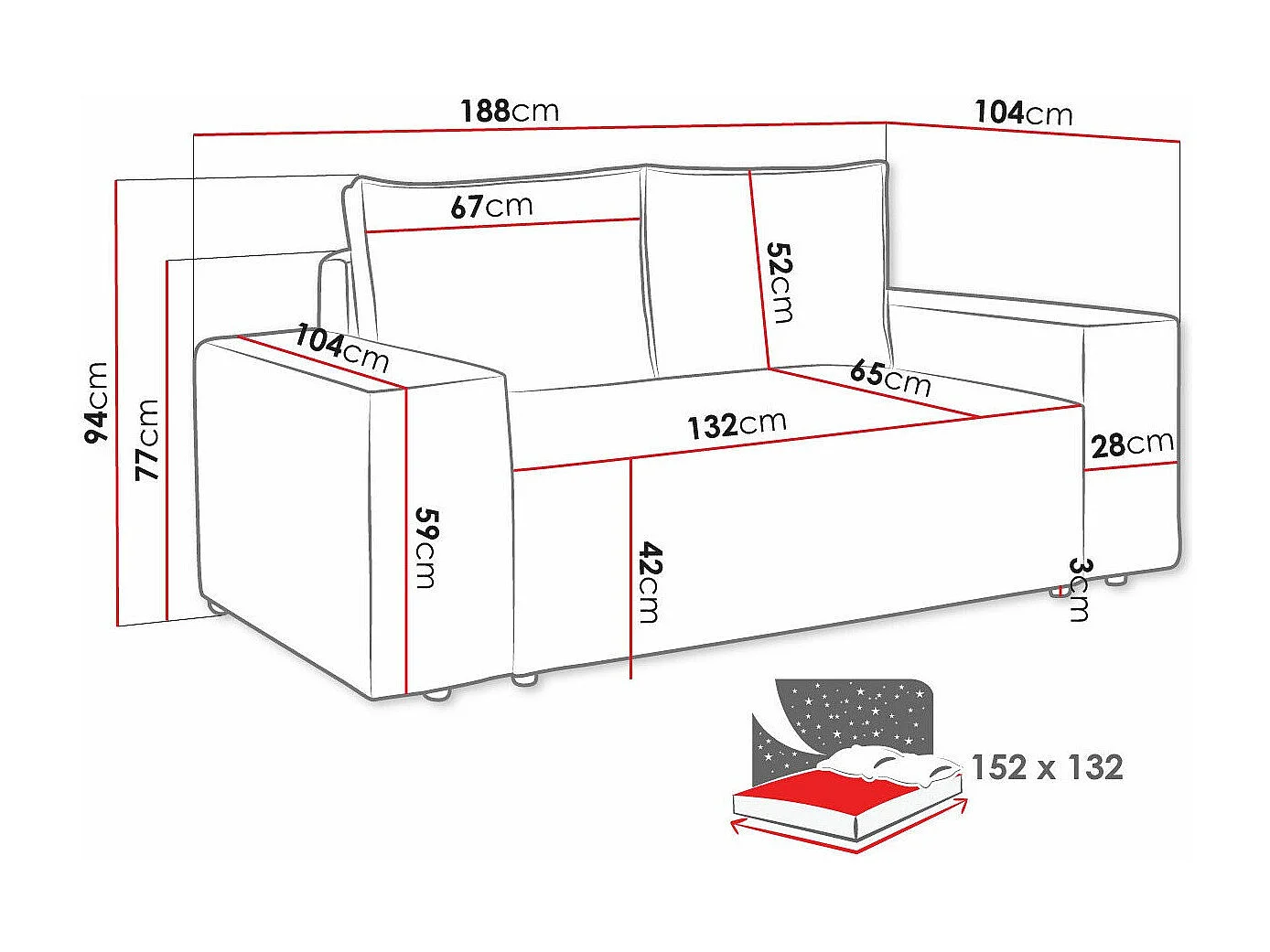 188cm
104cm
67cm
52cm
94cm
77cm
104cm
65cm
132cm
28cm
59cm
42cm
3cm
152 x 132