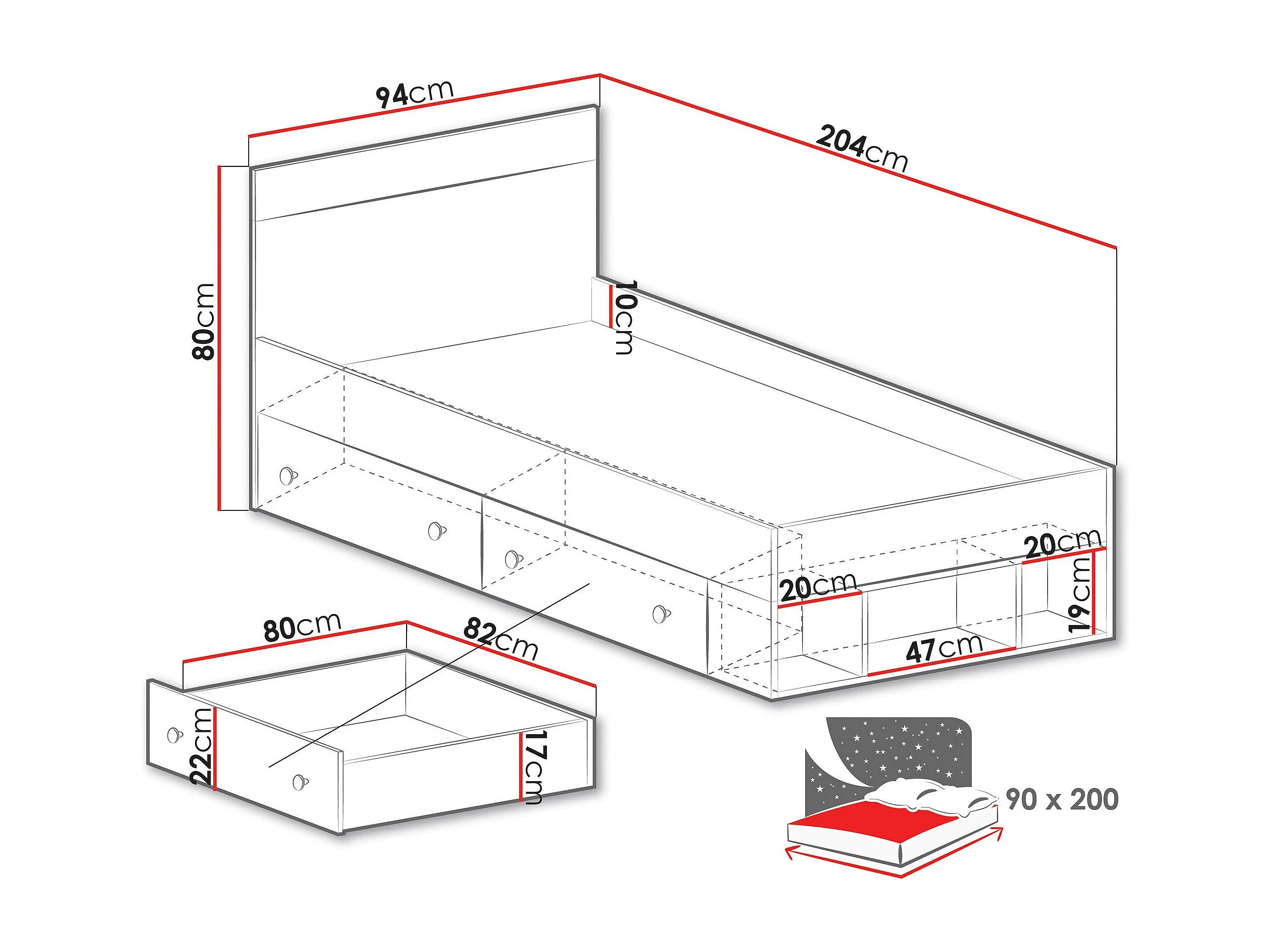 94cm
204cm
80cm
10cm
20cm
20cm
19cm
47cm
80cm
82cm
22cm
17cm
90 x 200