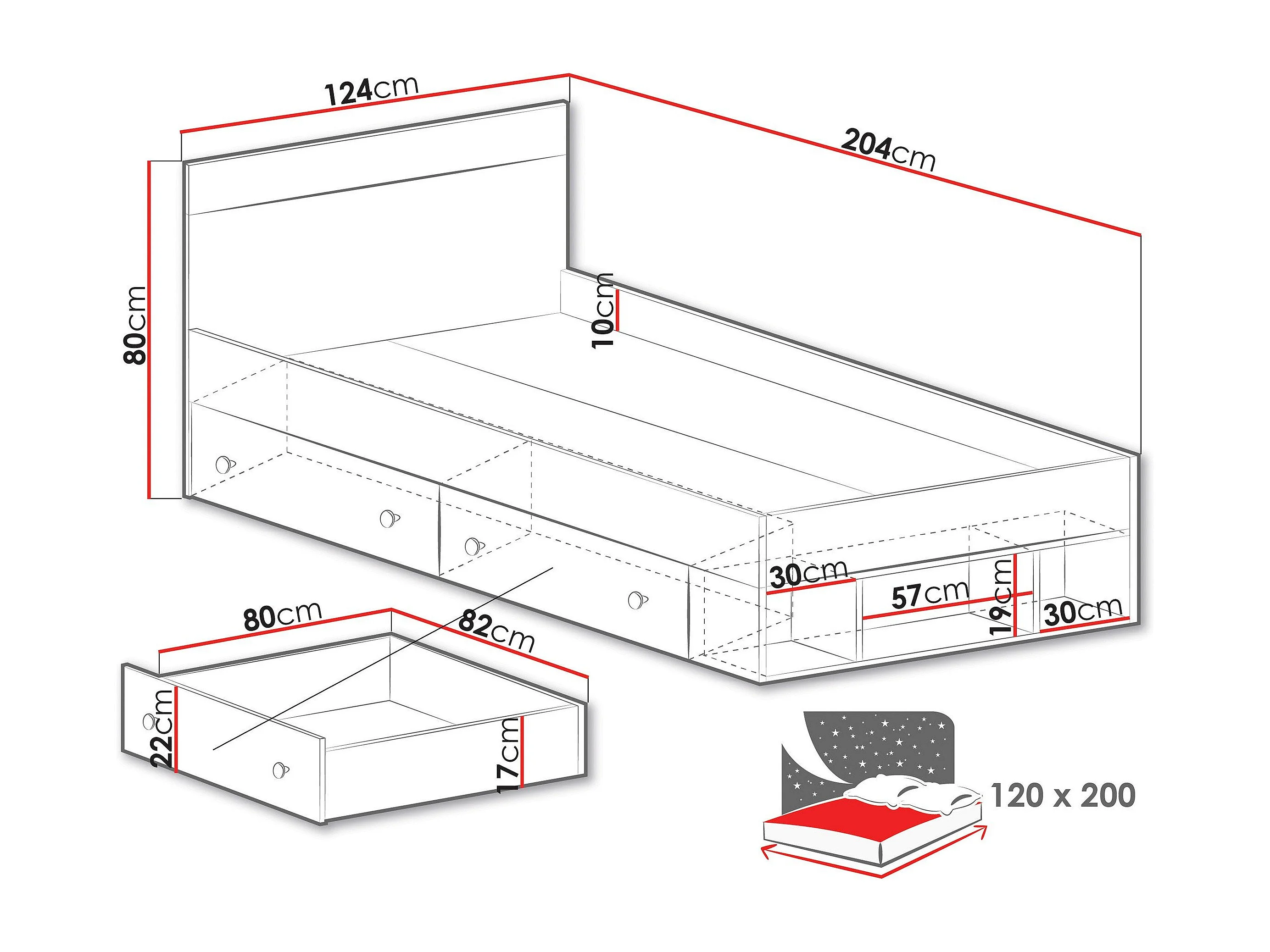 124cm
204cm
80cm
10cm
30cm
57cm
19cm
30cm
80cm
82cm
22cm
17cm
120 x 200