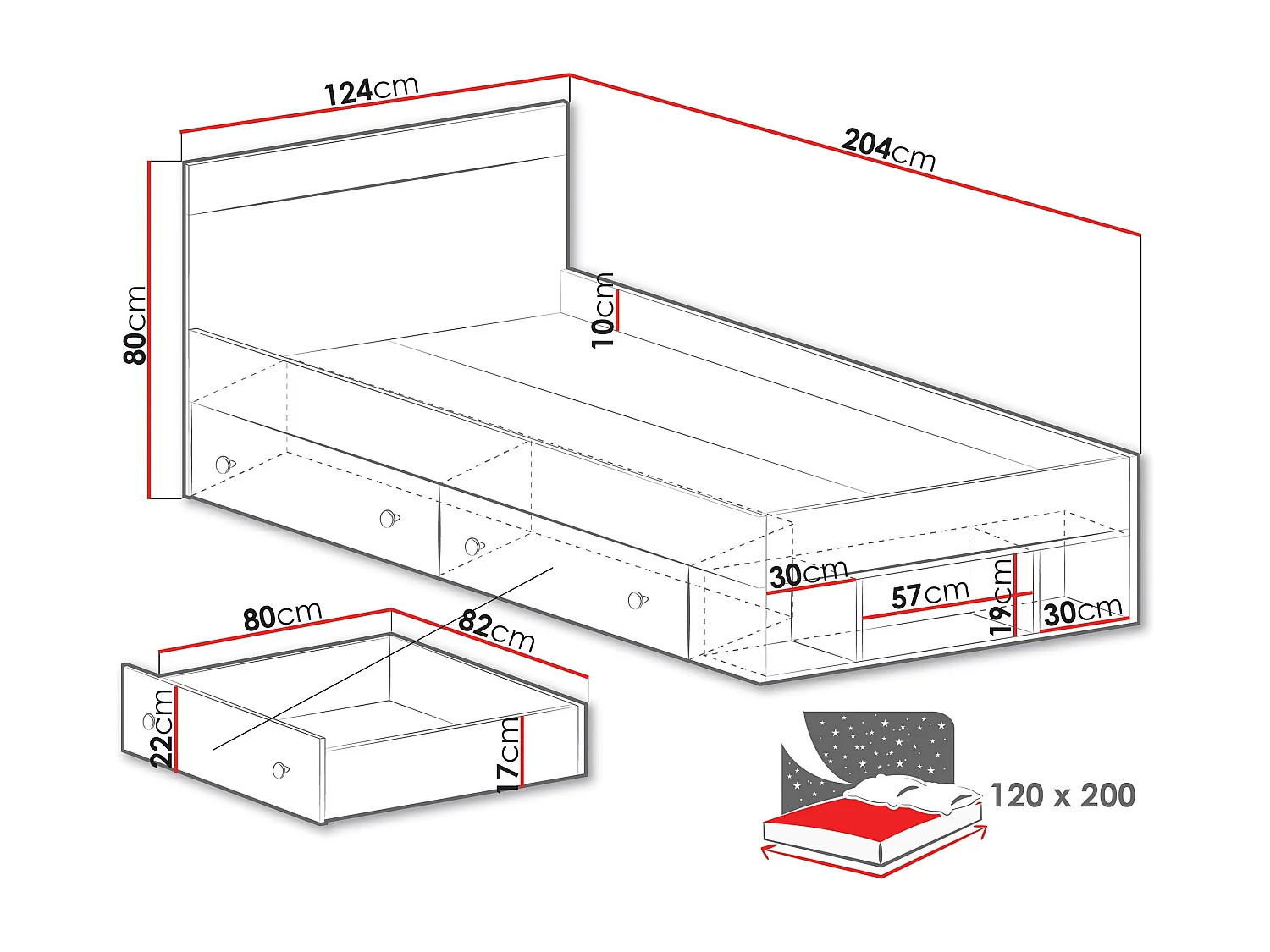 124cm
204cm
80cm
10cm
30cm
57cm
19cm
30cm
80cm
82cm
22cm
17cm
120 x 200