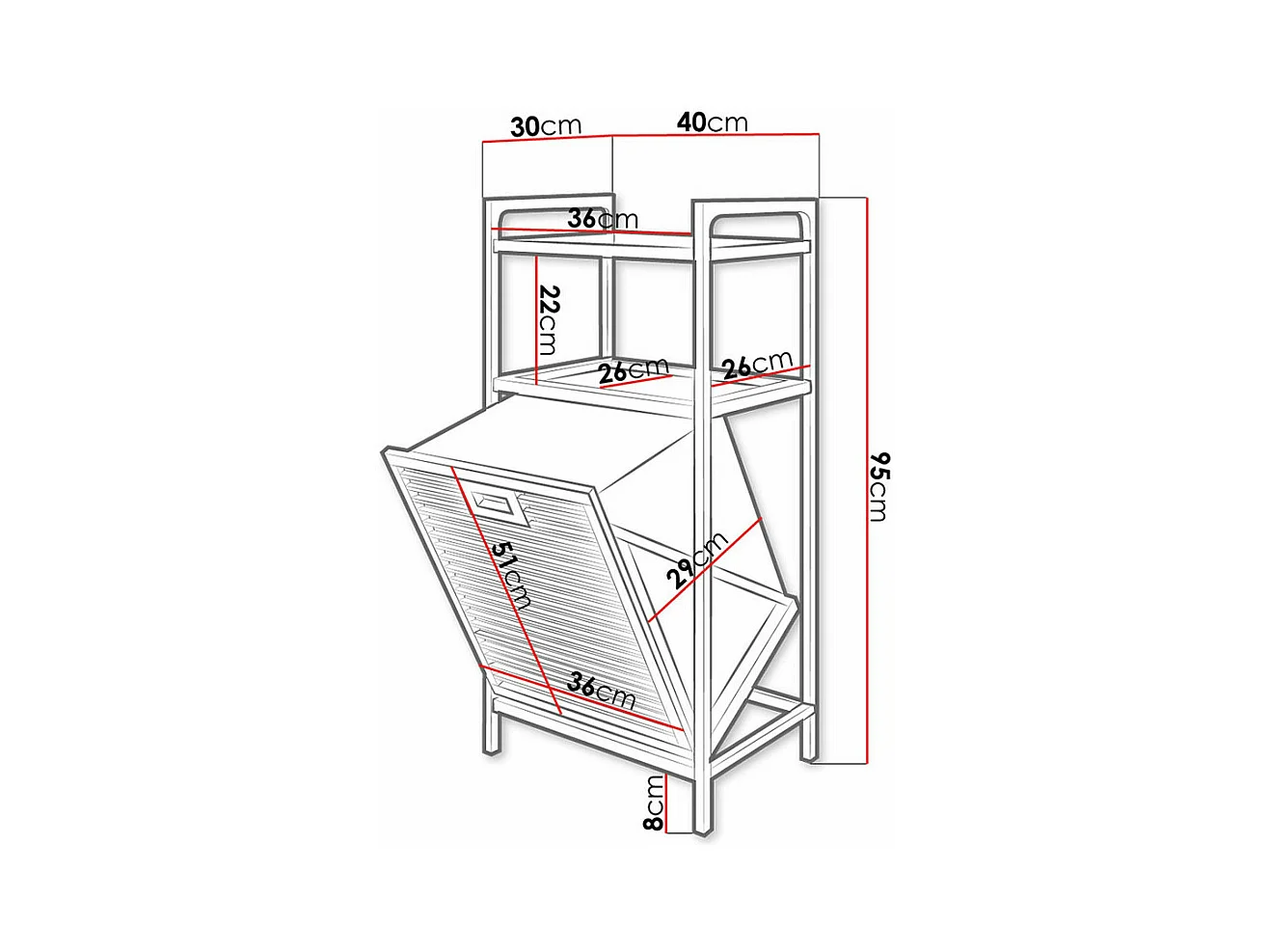 30cm
40cm
36cm
22cm
26cm
26cm
95cm
51cm
29cm
36cm
8cm