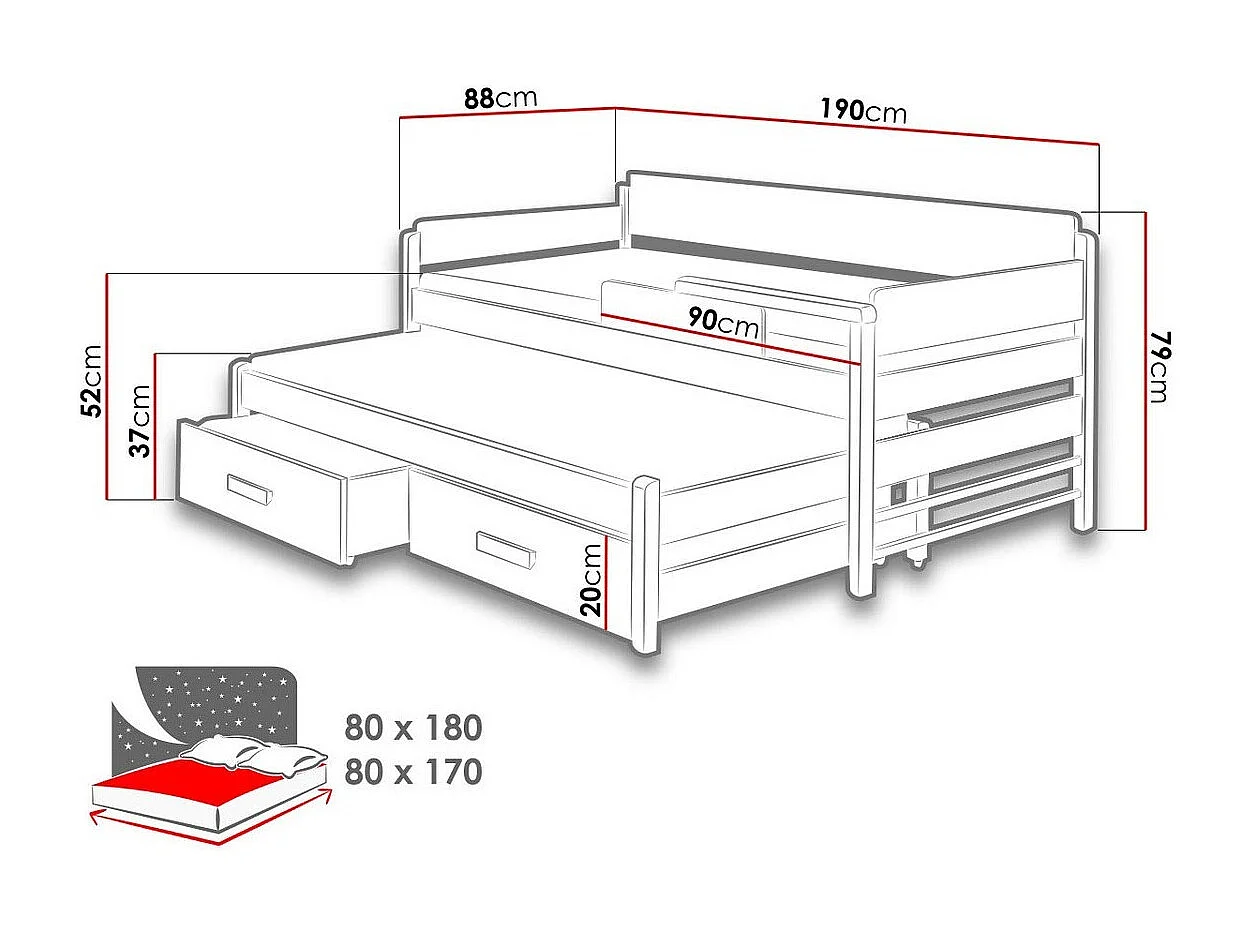 88cm
190cm
90cm
79cm
52cm
37cm
20cm
80 x 180
80 x 170