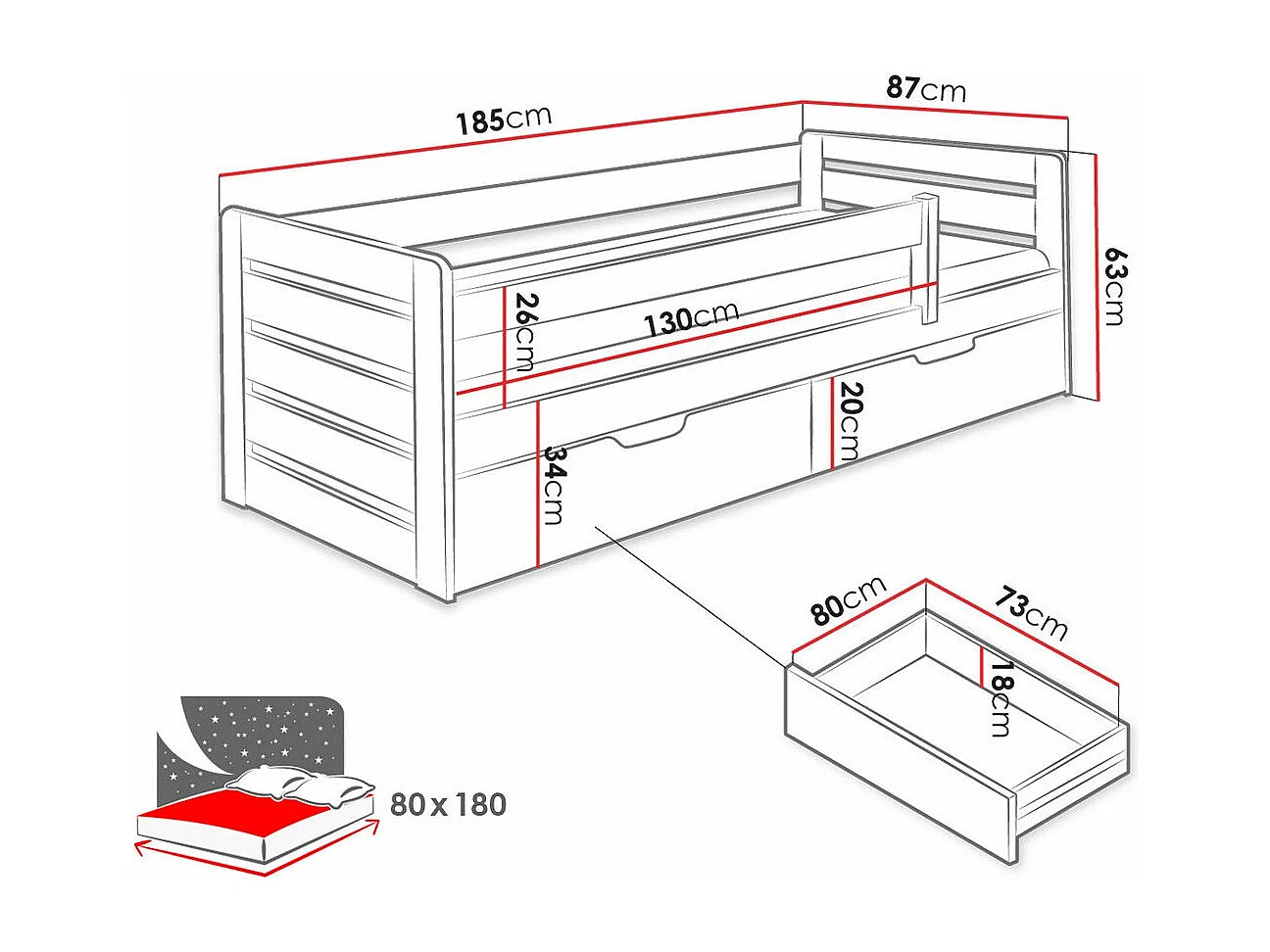 185cm
87cm
63cm
26cm
130cm
20cm
34cm
80cm
73cm
18cm
80 x 180