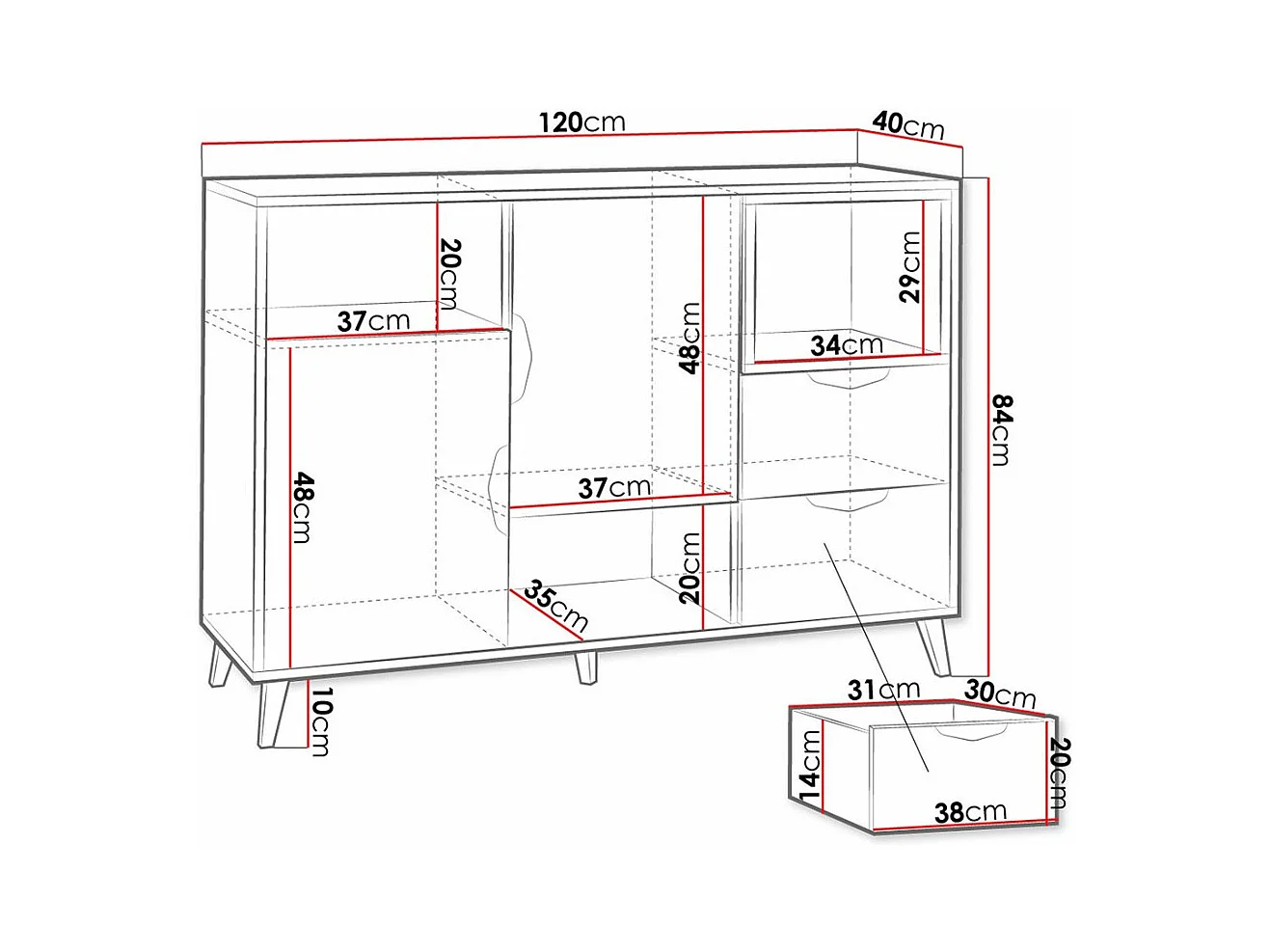 120cm
40cm
20cm
37cm
48cm
29cm
34cm
84cm
48cm
37cm
20cm
35cm
10cm
31cm
30cm
14cm
20cm
38cm