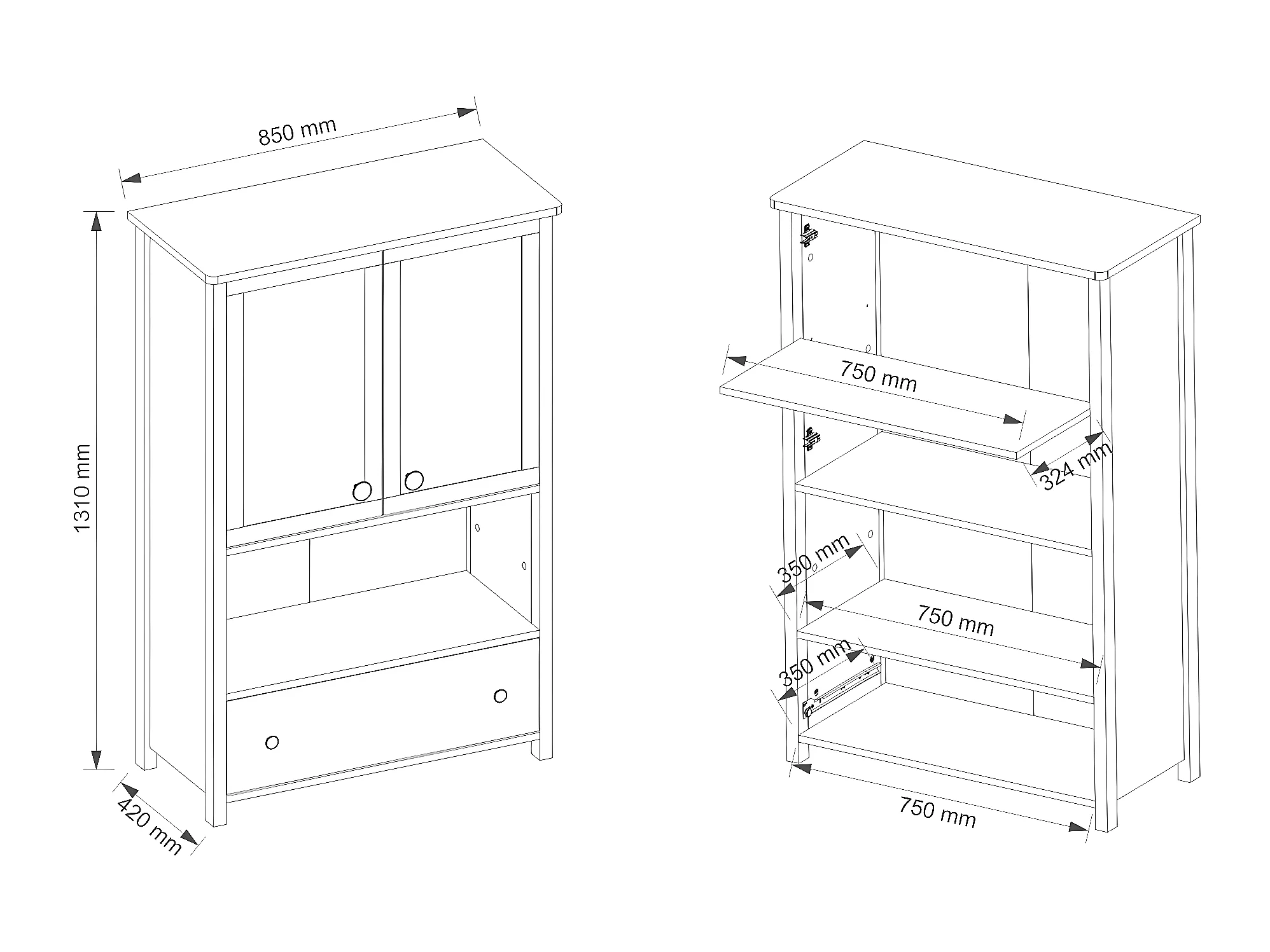 850 mm

1310 mm

420 mm

750 mm

324 mm

350 mm

750 mm

350 mm

750 mm