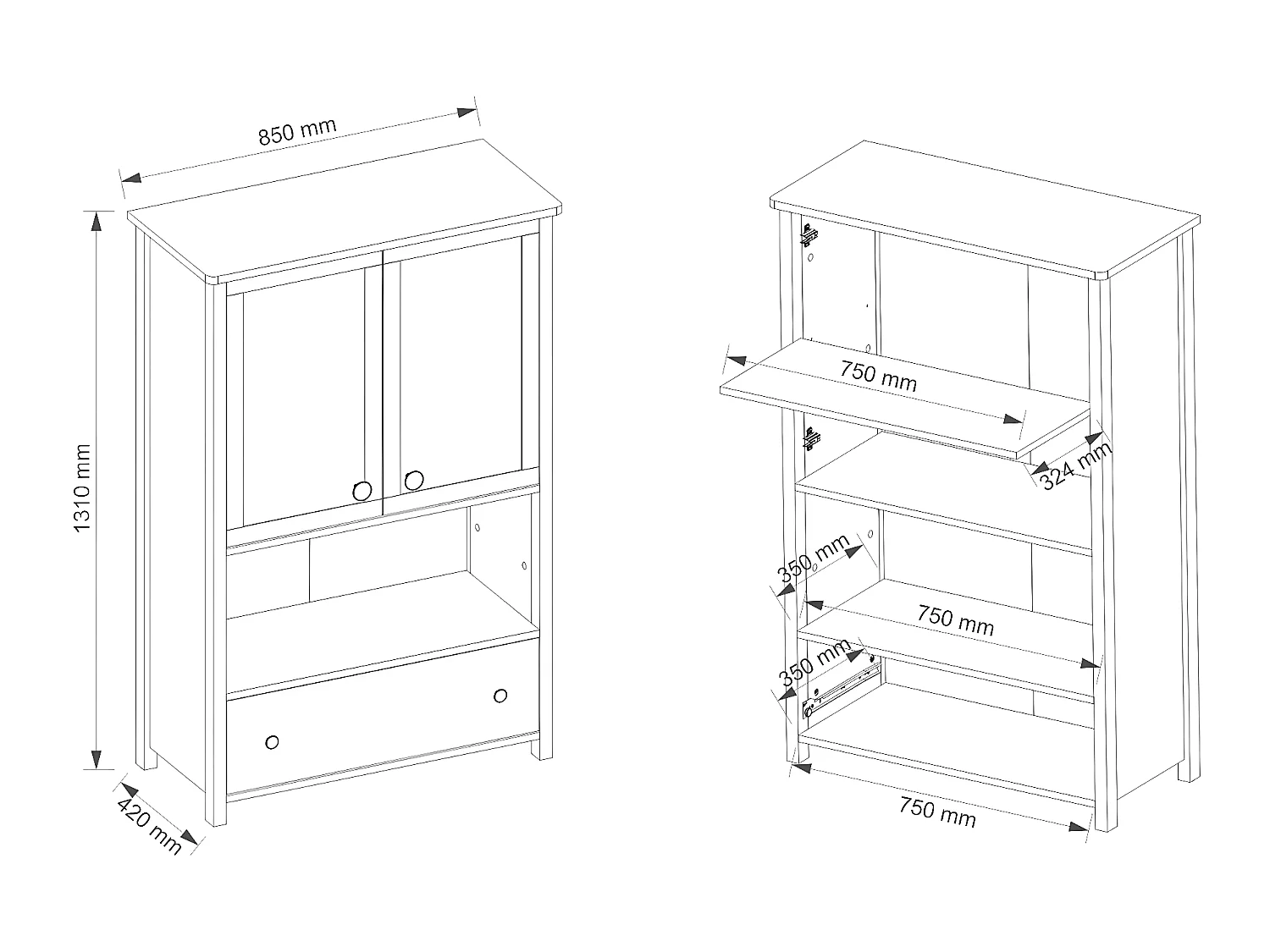 850 mm
1310 mm
420 mm
750 mm
324 mm
350 mm
750 mm
350 mm
750 mm