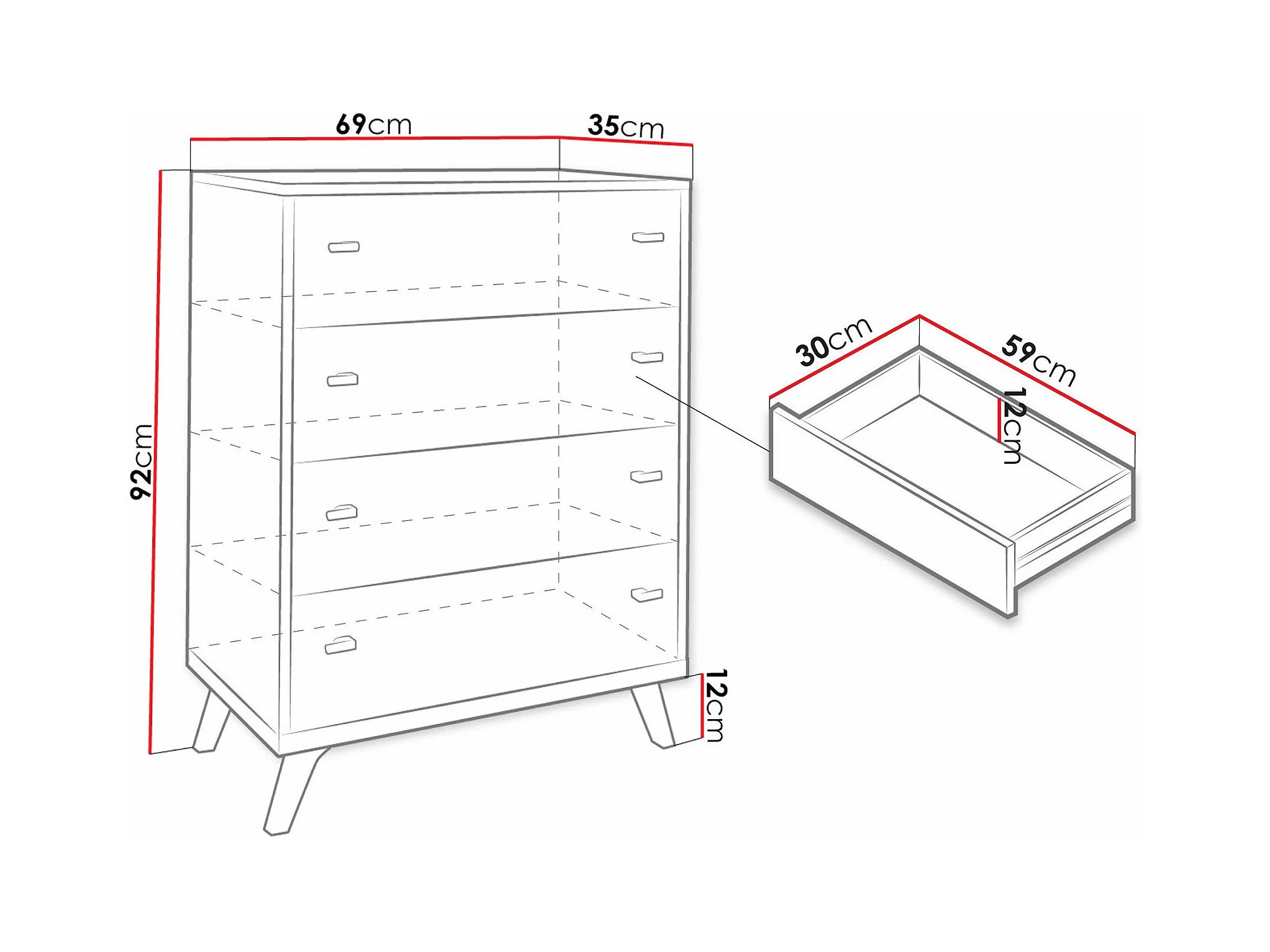 69cm
35cm
92cm
12cm
30cm
59cm
12cm