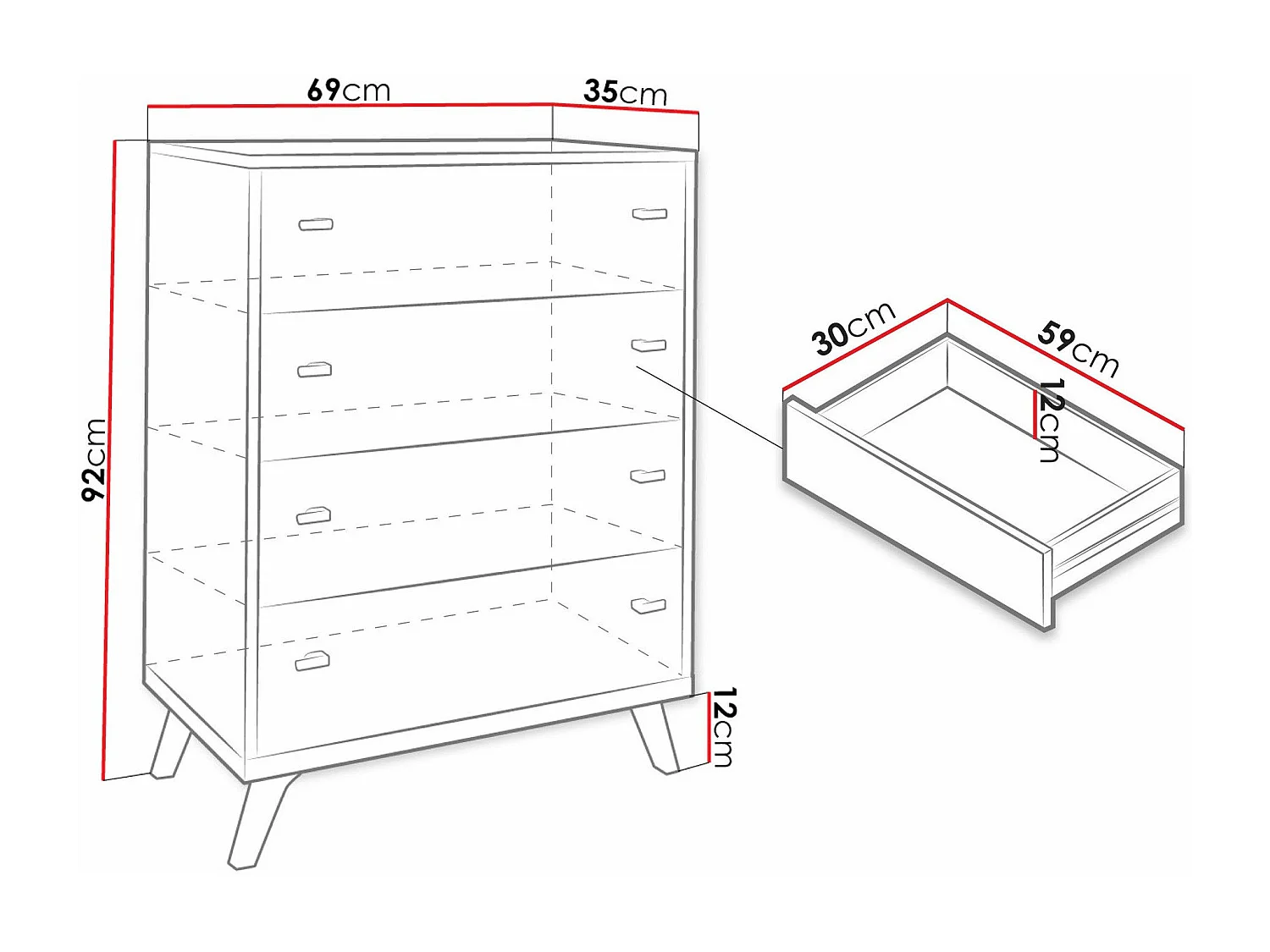 69cm
35cm
92cm
12cm
30cm
59cm
12cm