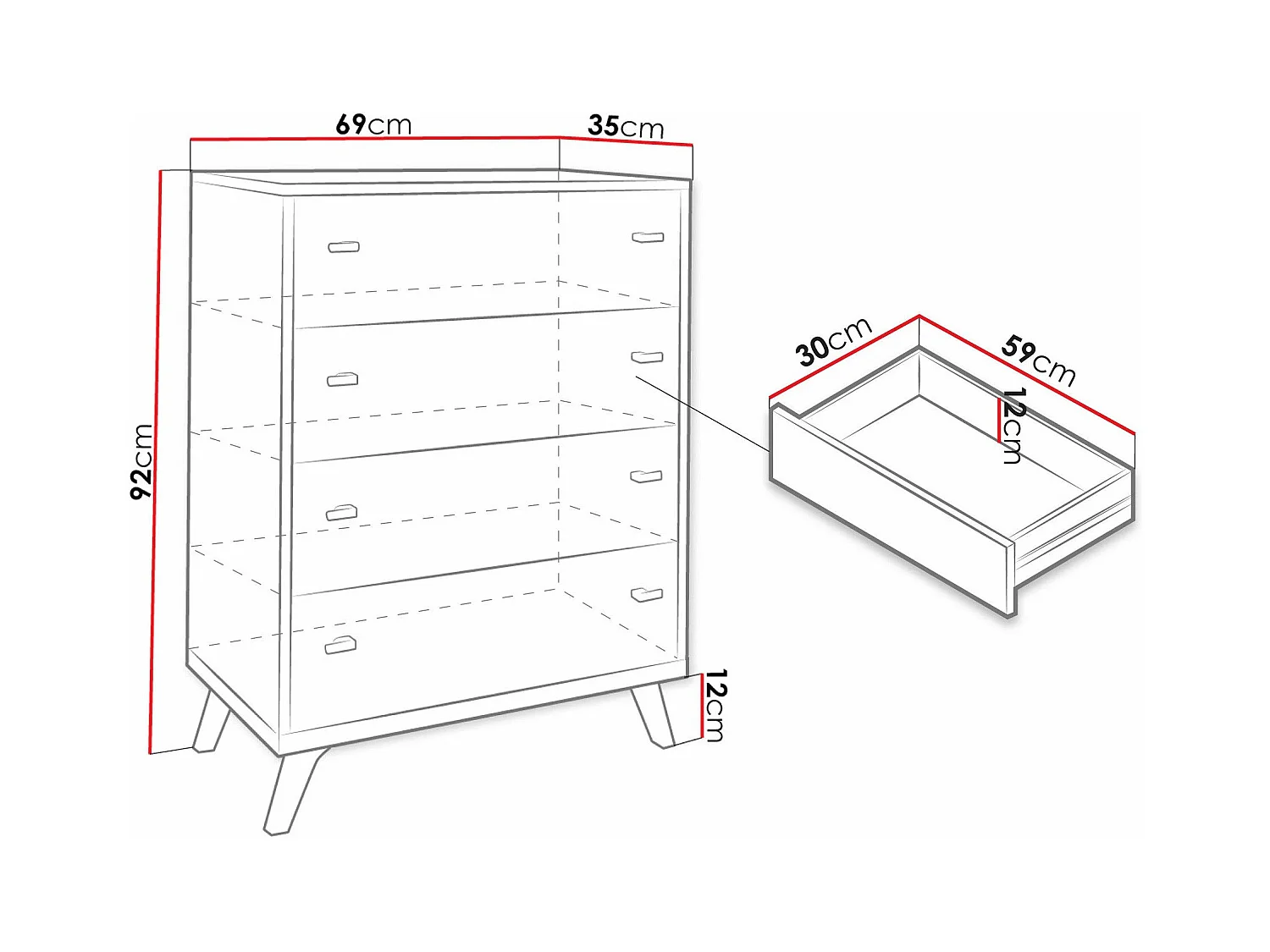 69cm
35cm
92cm
12cm
30cm
59cm
12cm