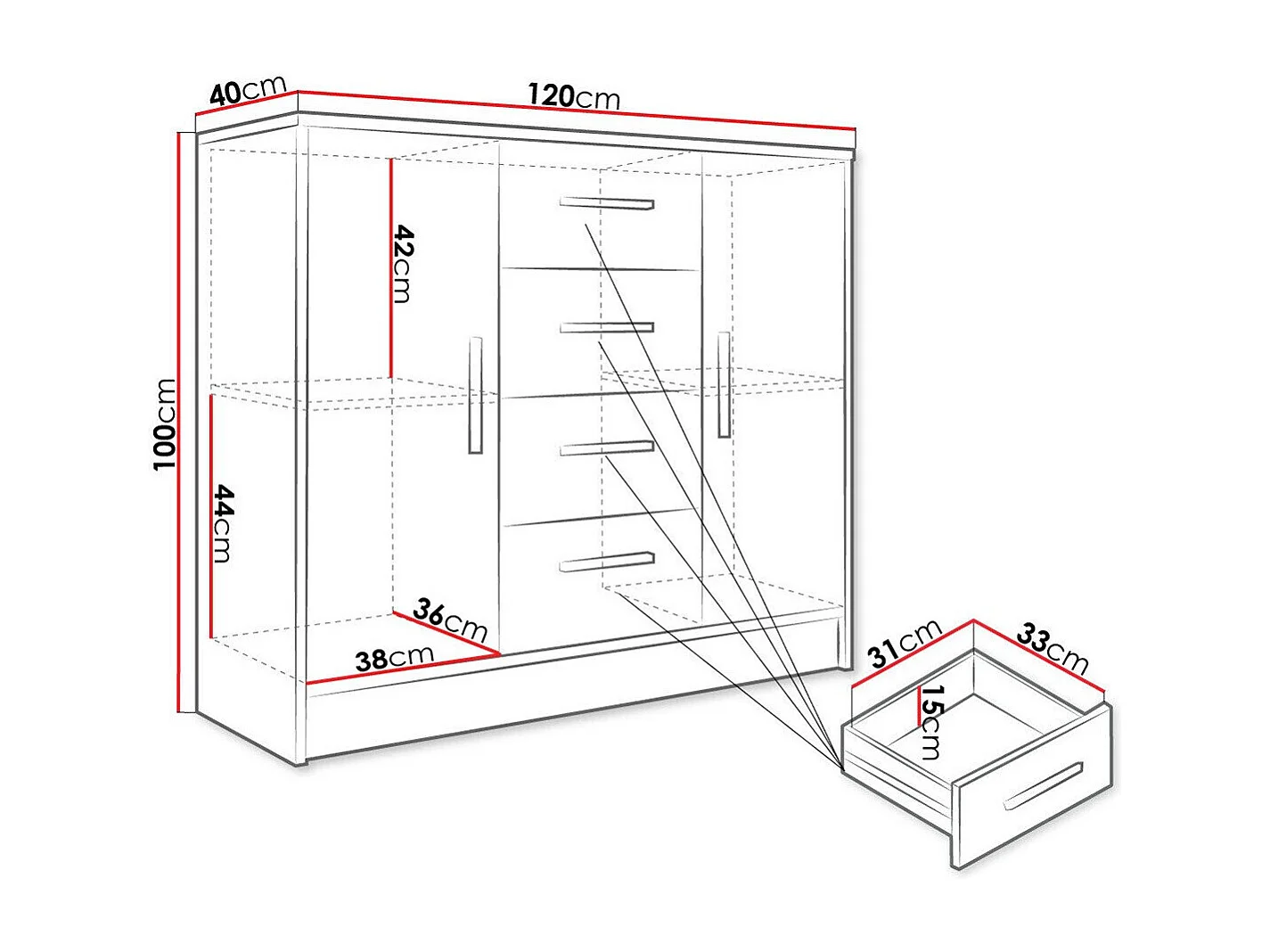 40cm
120cm
100cm
42cm
44cm
36cm
38cm
31cm
33cm
15cm