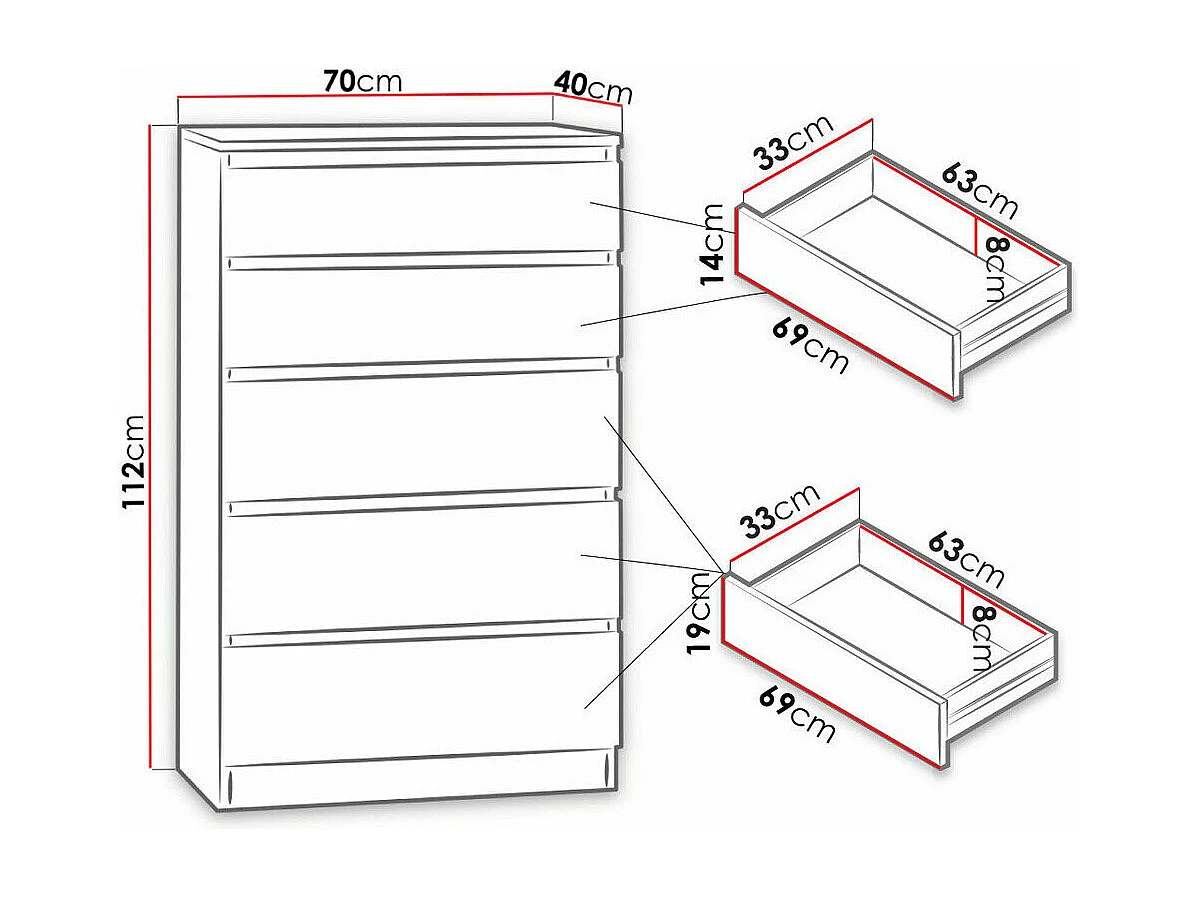 70cm
40cm
112cm
33cm
63cm
14cm
8cm
69cm
33cm
63cm
19cm
8cm
69cm