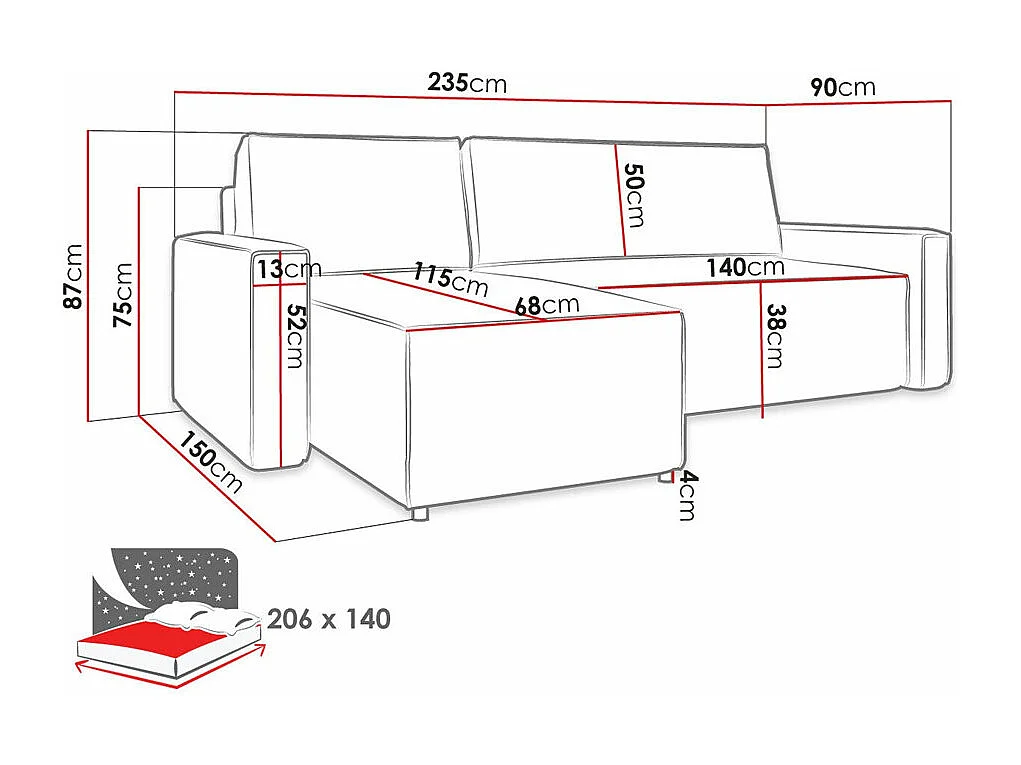 235cm
90cm
87cm
75cm
50cm
13cm
115cm
140cm
68cm
52cm
38cm
150cm
4cm
206 x 140