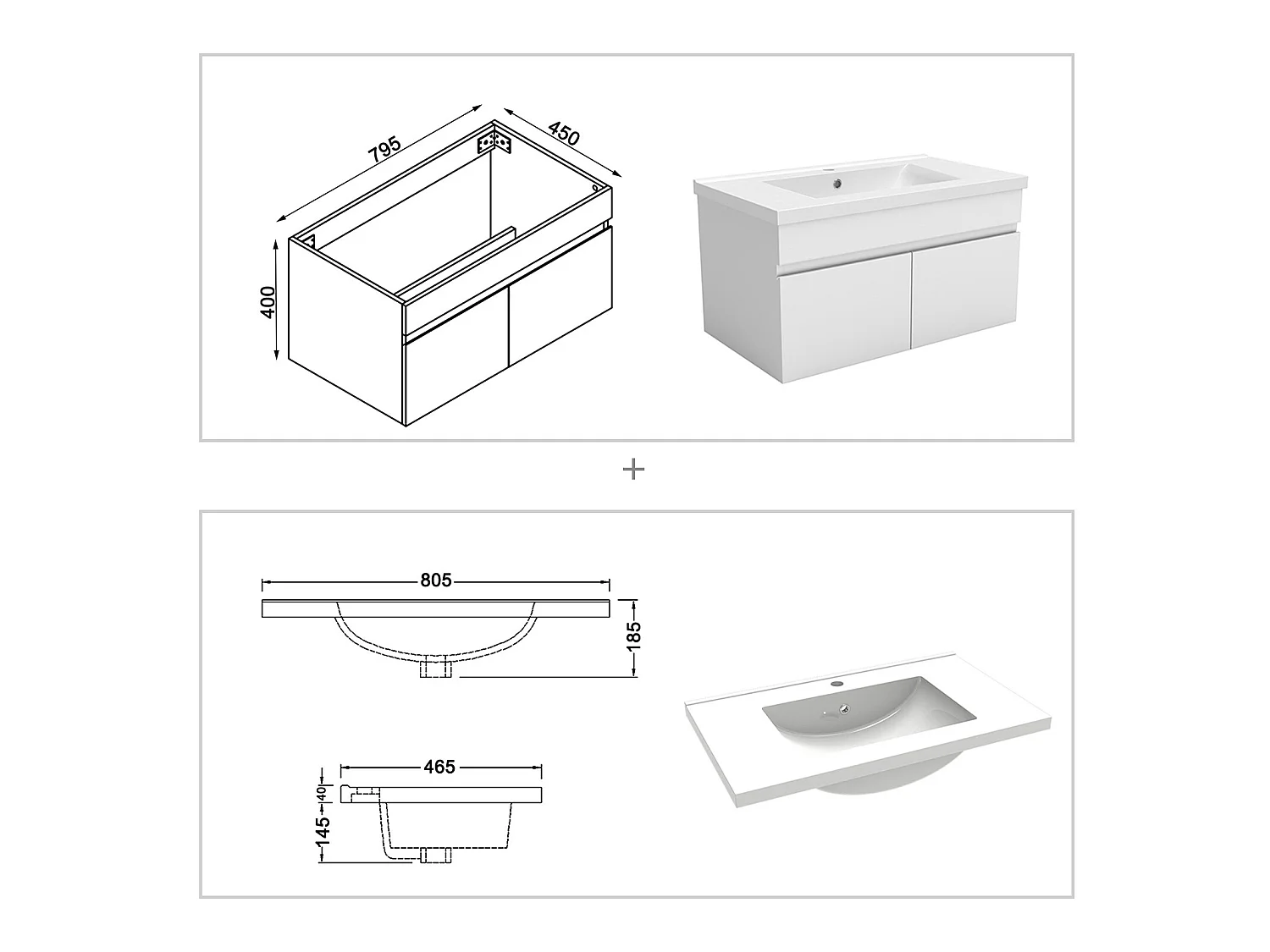 795

450

400

+

805

185

465

40

145