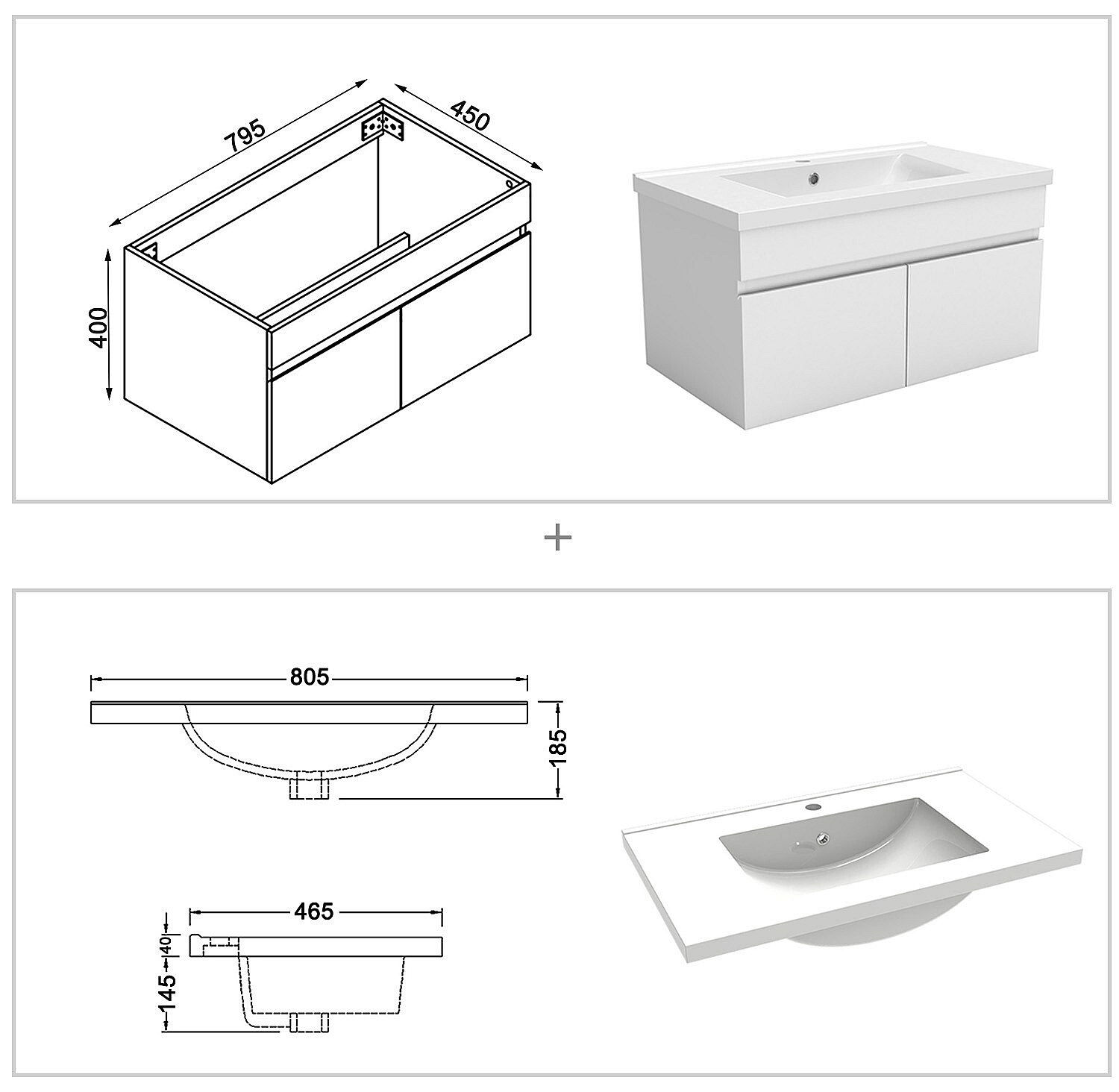 795
450
400

+

805
185

465
40
145