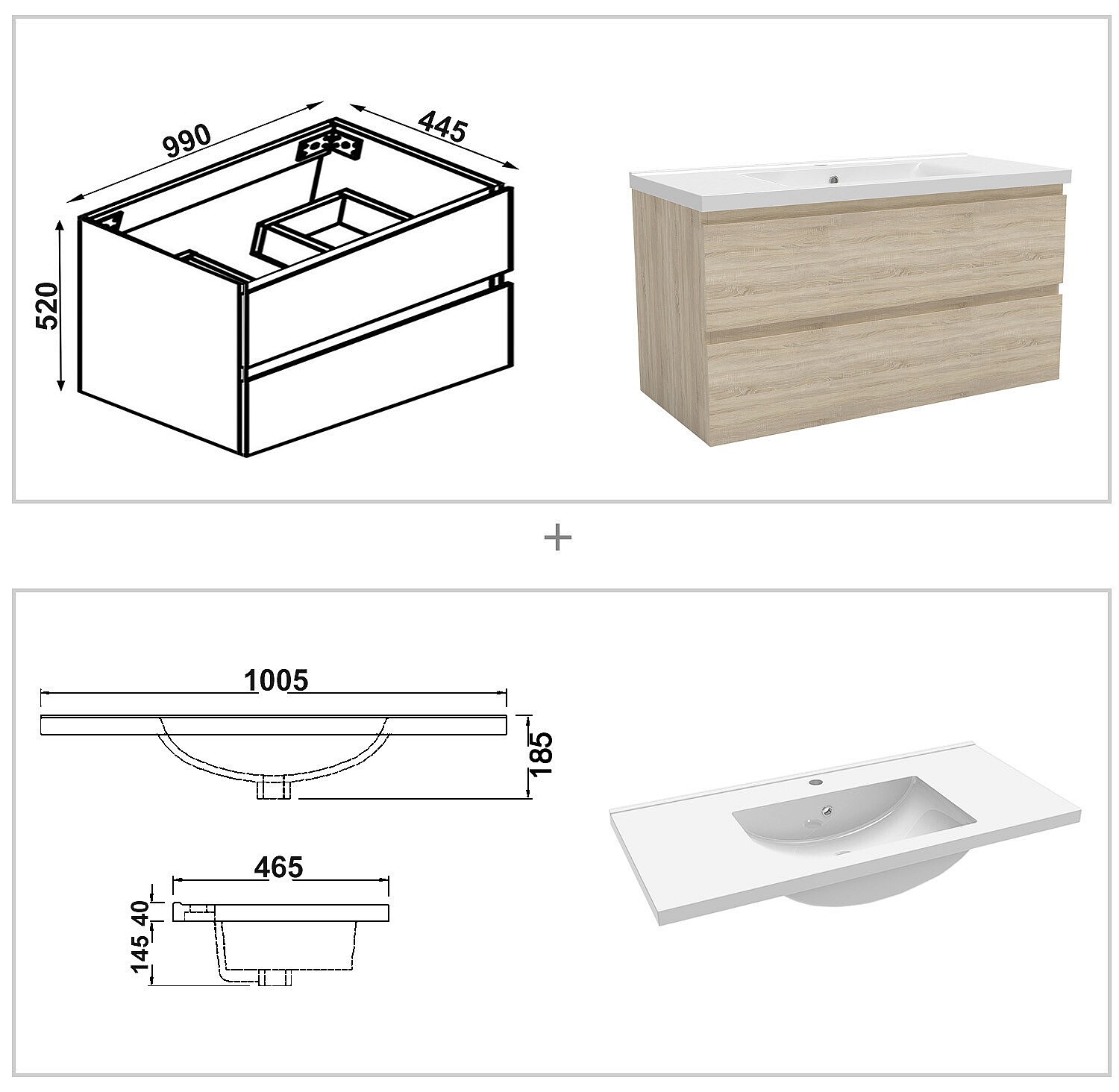 990
445
520

+

1005
185
465
40
145