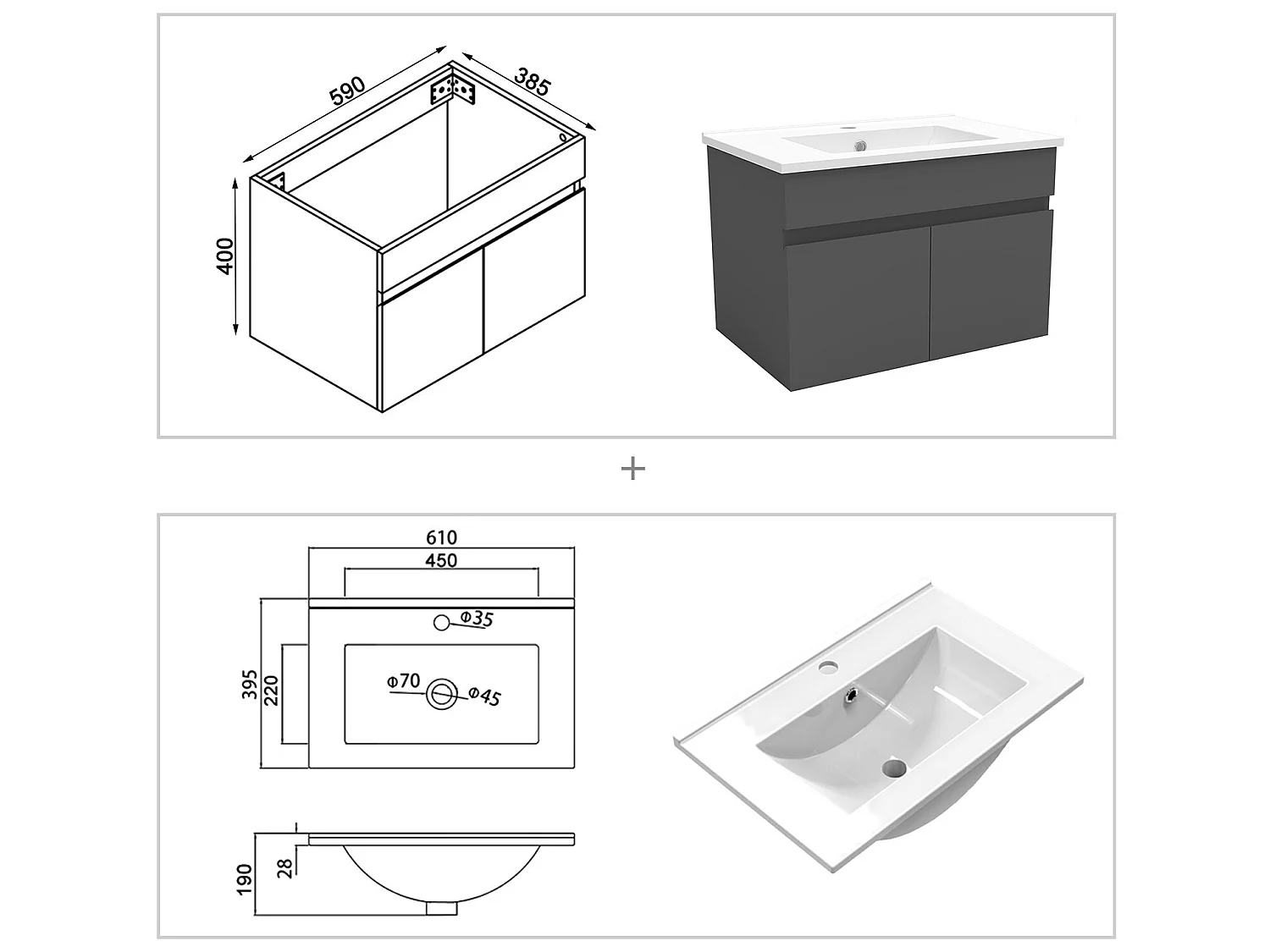 590
385
400

+

610
450
Φ35
395
220
Φ70
Φ45
190
28