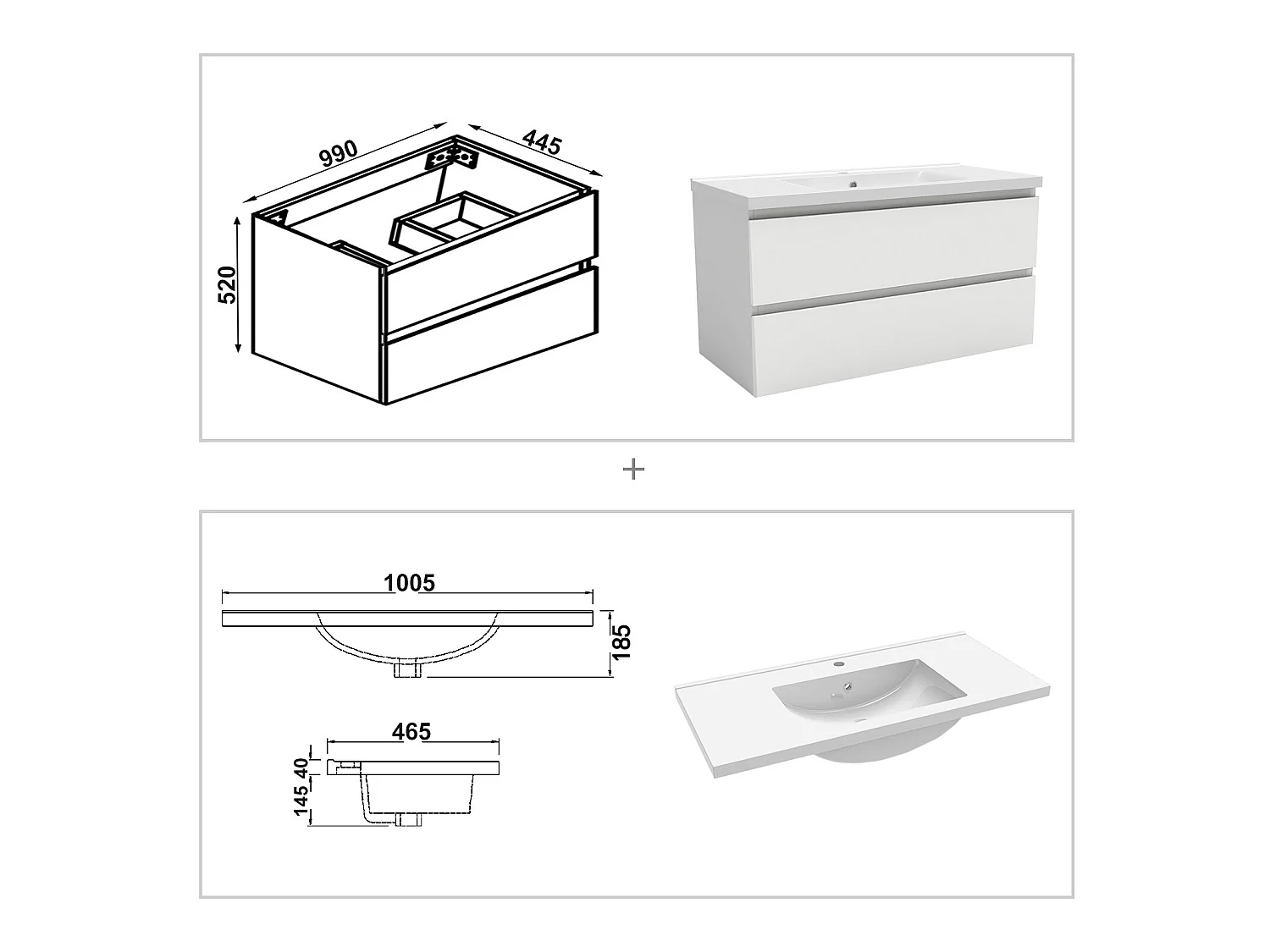 990
445
520

+

1005
185

465
40
145