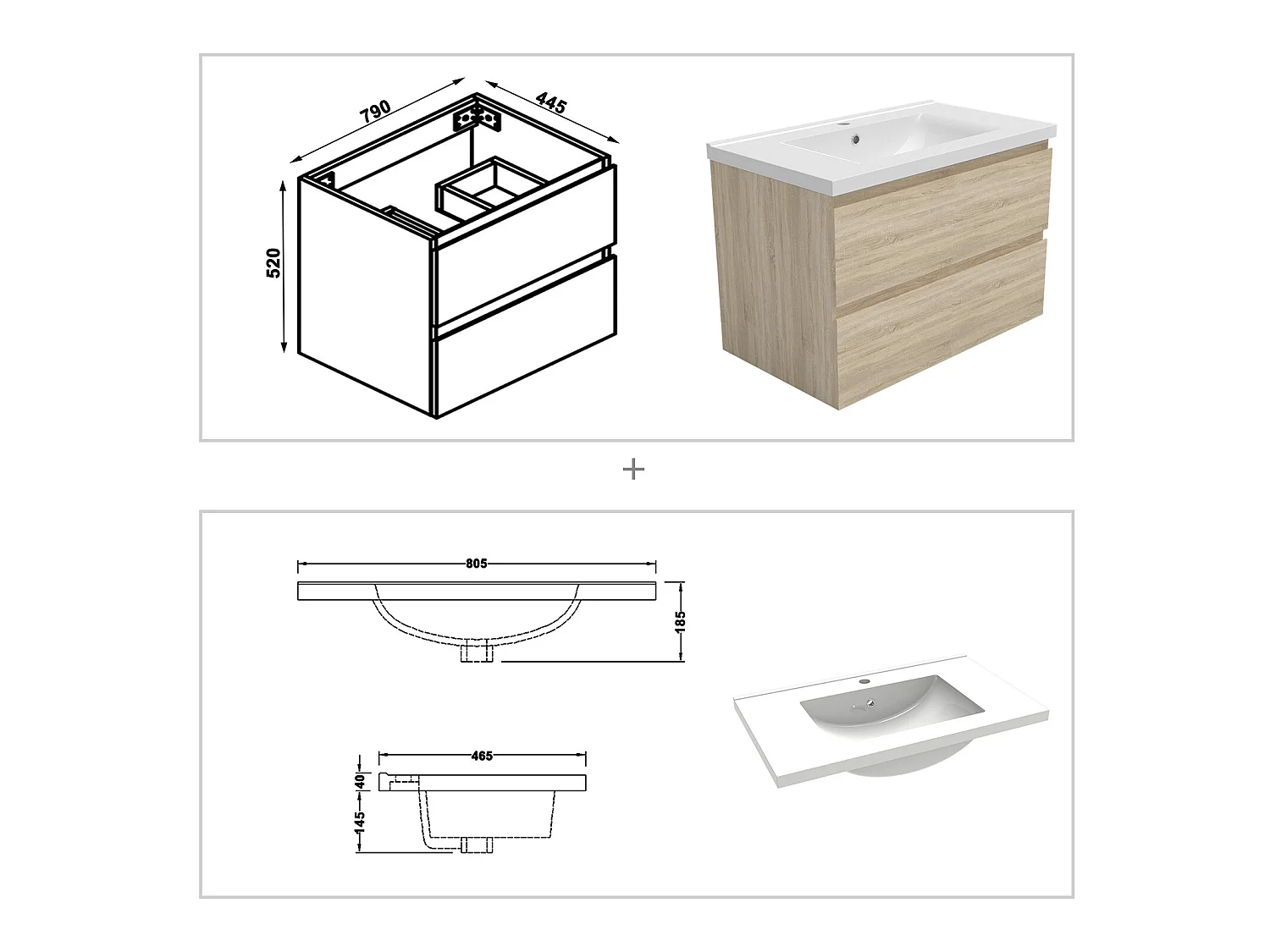 790
445
520

+

805
185
465
40
145