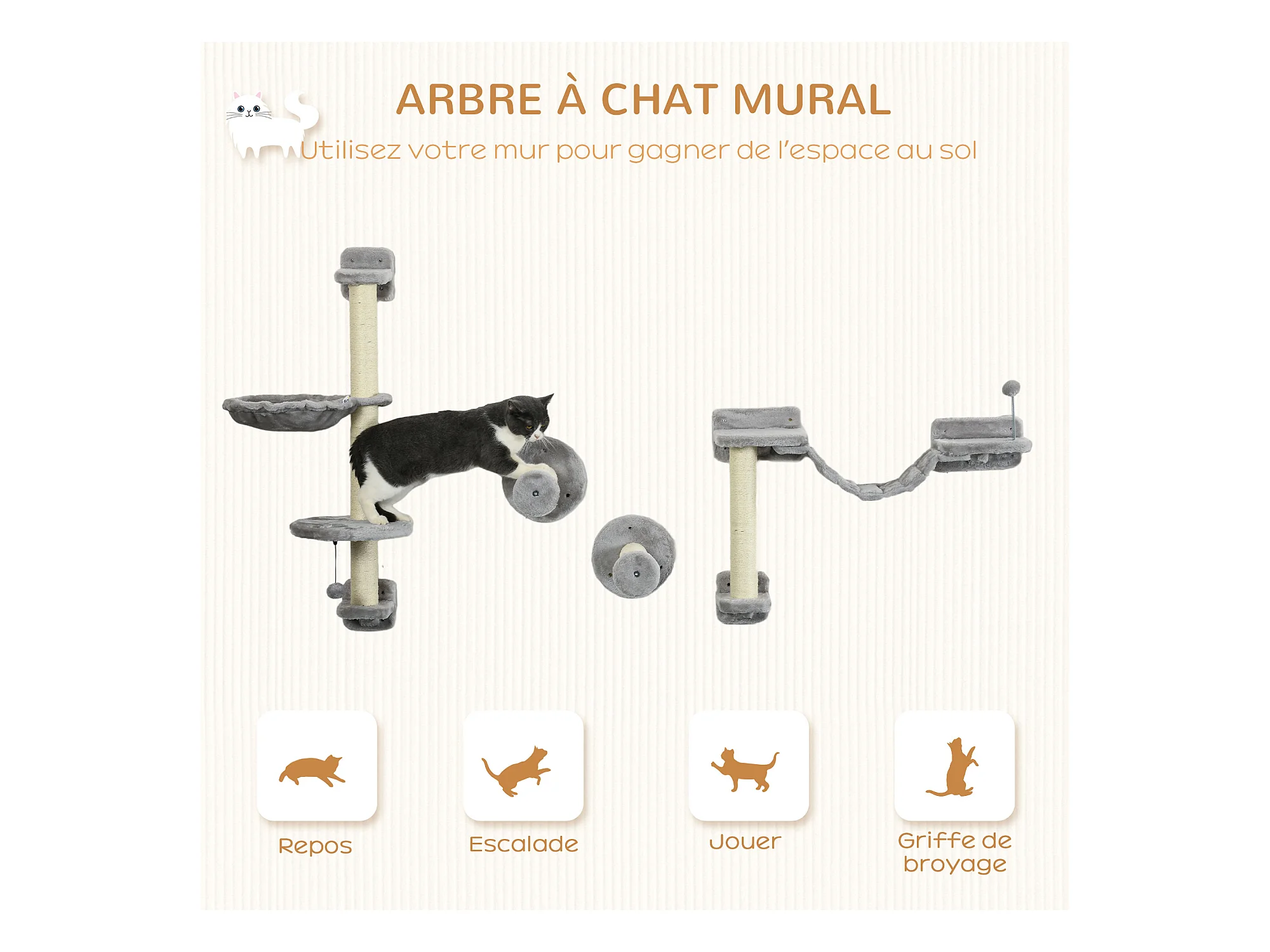 ARBRE À CHAT MURAL

Utilisez votre mur pour gagner de l'espace au sol

Repos

Escalade

Jouer

Griffe de broyage