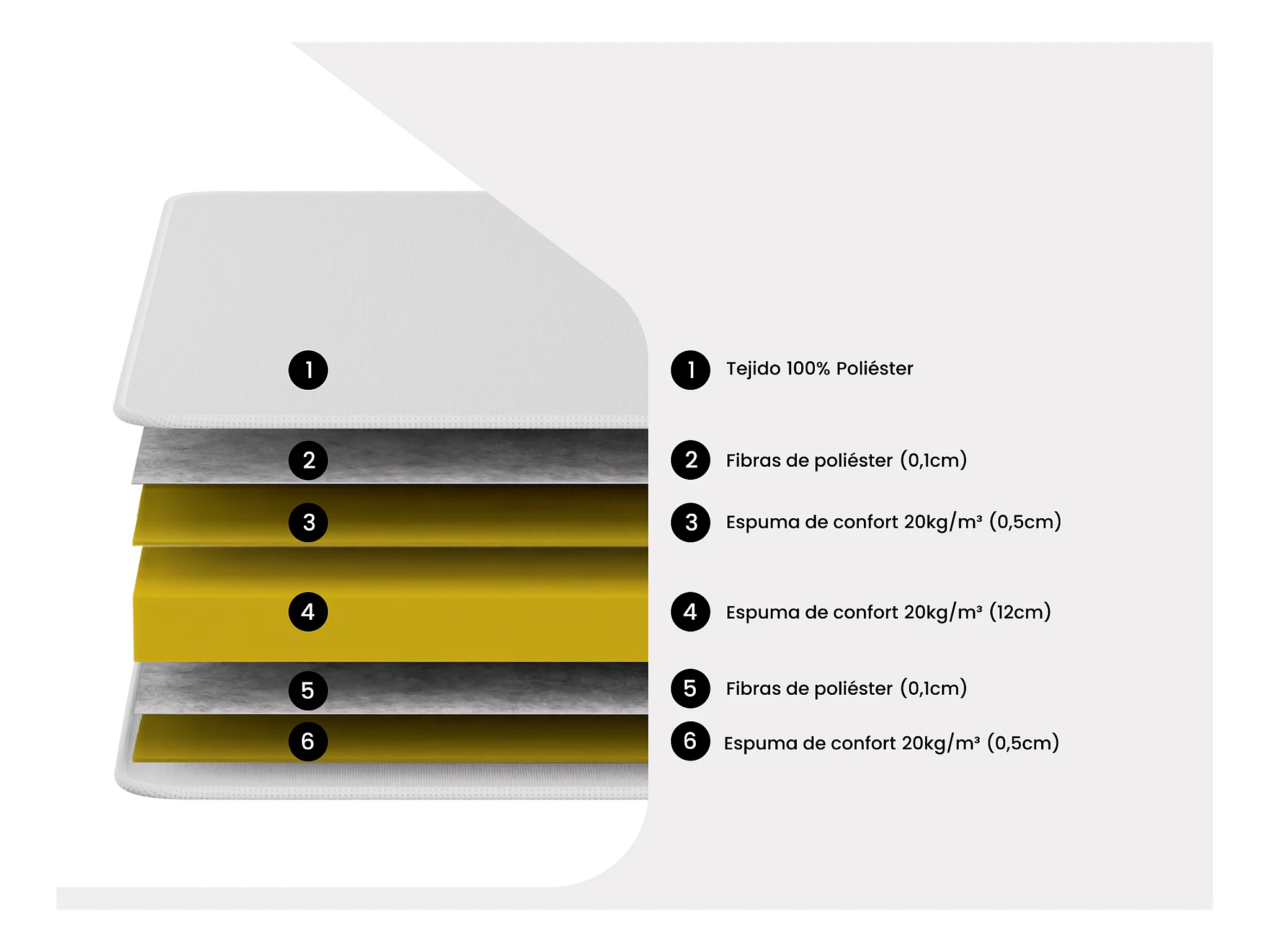 1
2
3
4
5
6

1 Tejido 100% Poliéster

2 Fibras de poliéster (0,1cm)

3 Espuma de confort 20kg/m³ (0,5cm)

4 Espuma de confort 20kg/m³ (12cm)

5 Fibras de poliéster (0,1cm)

6 Espuma de confort 20kg/m³ (0,5cm)