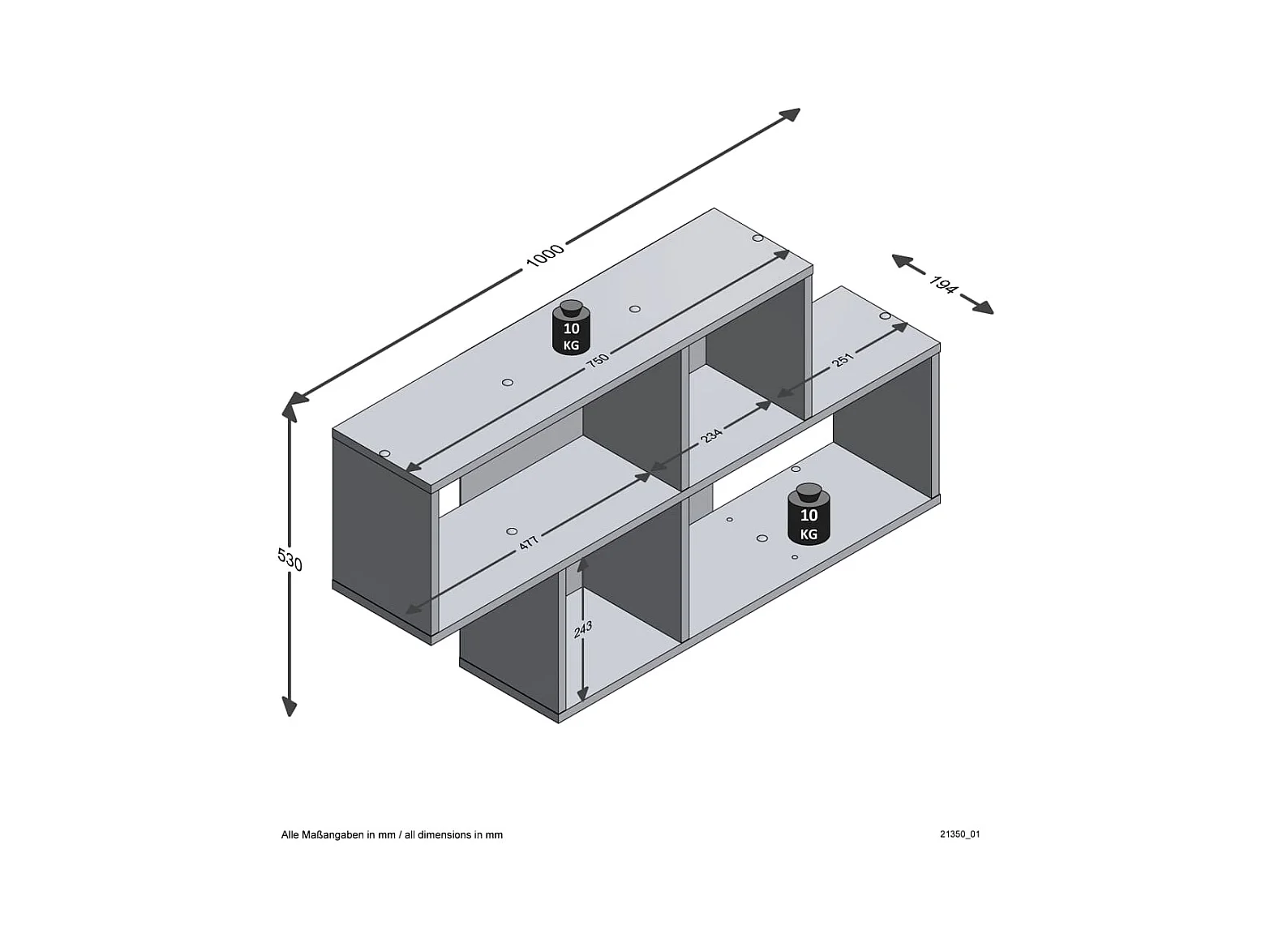 1000

194

10
KG

750

251

234

477

10
KG

530

243

Alle Maßangaben in mm / all dimensions in mm

21350_01