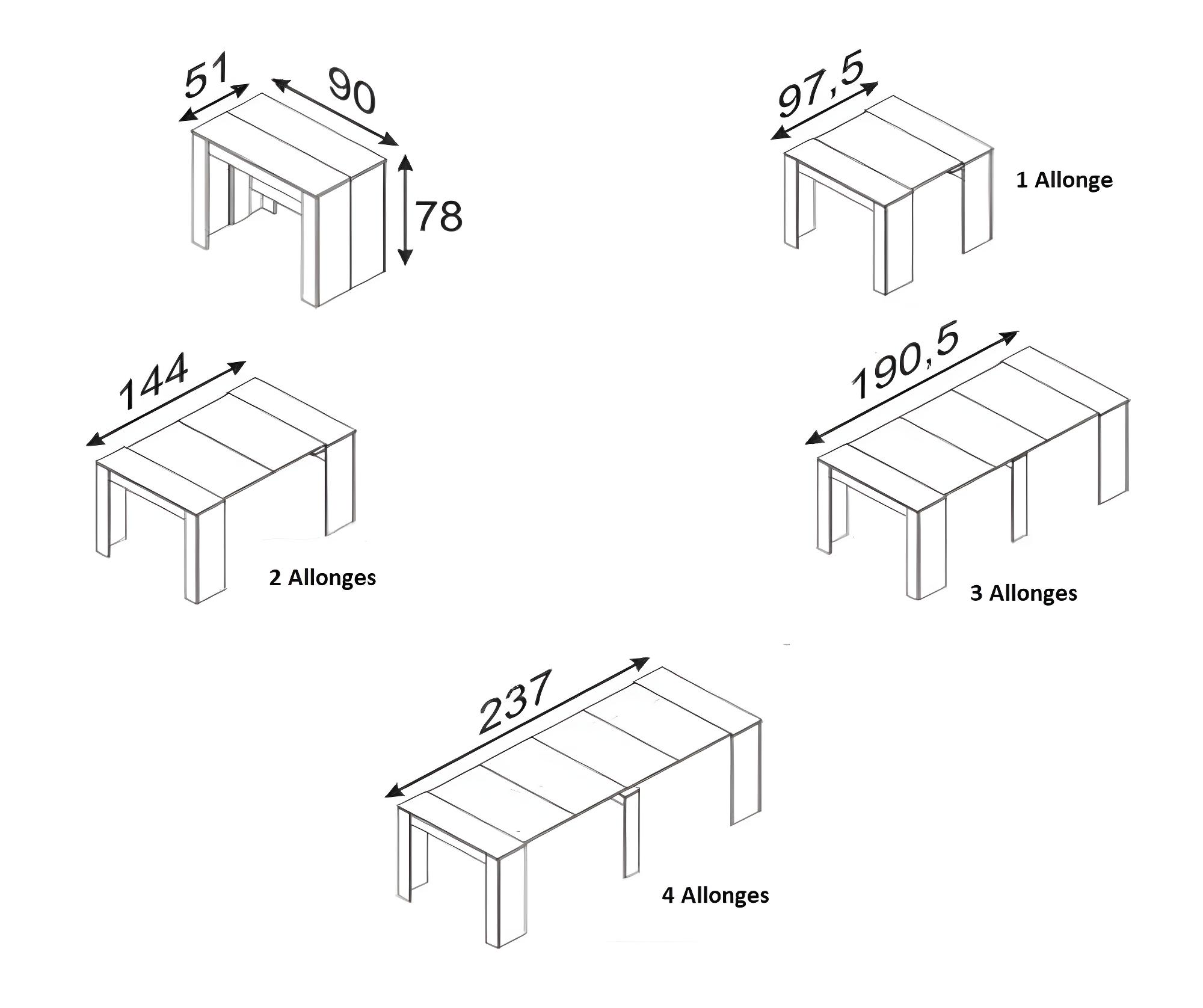 51
90
78

97,5
1 Allonge

144
2 Allonges

190,5
3 Allonges

237
4 Allonges