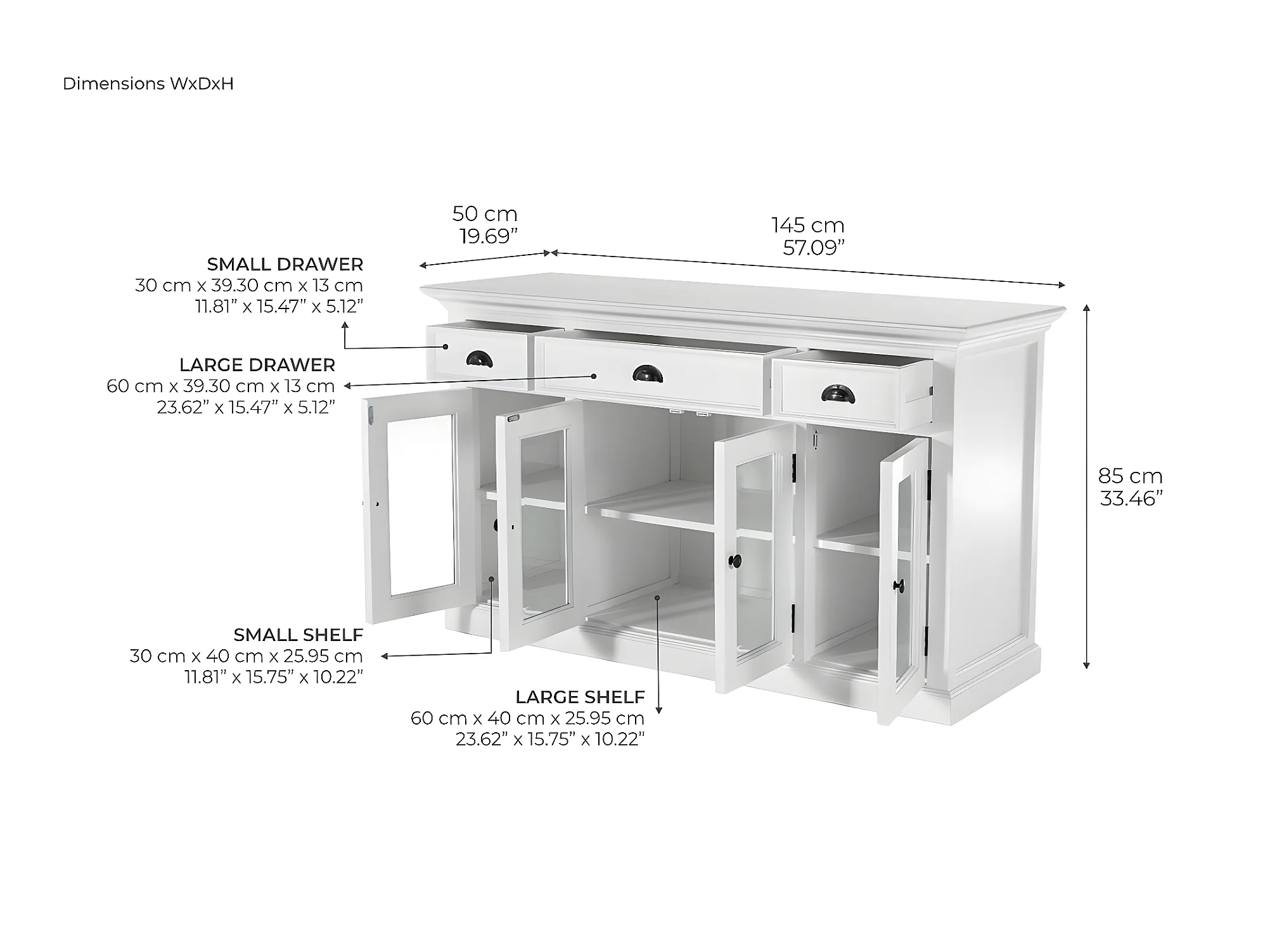 Dimensions WxDxH

50 cm
19.69”

145 cm
57.09”

SMALL DRAWER
30 cm x 39.30 cm x 13 cm
11.81” x 15.47” x 5.12”

LARGE DRAWER
60 cm x 39.30 cm x 13 cm
23.62” x 15.47” x 5.12”

85 cm
33.46”

SMALL SHELF
30 cm x 40 cm x 25.95 cm
11.81” x 15.75” x 10.22”

LARGE SHELF
60 cm x 40 cm x 25.95 cm
23.62” x 15.75” x 10.22”