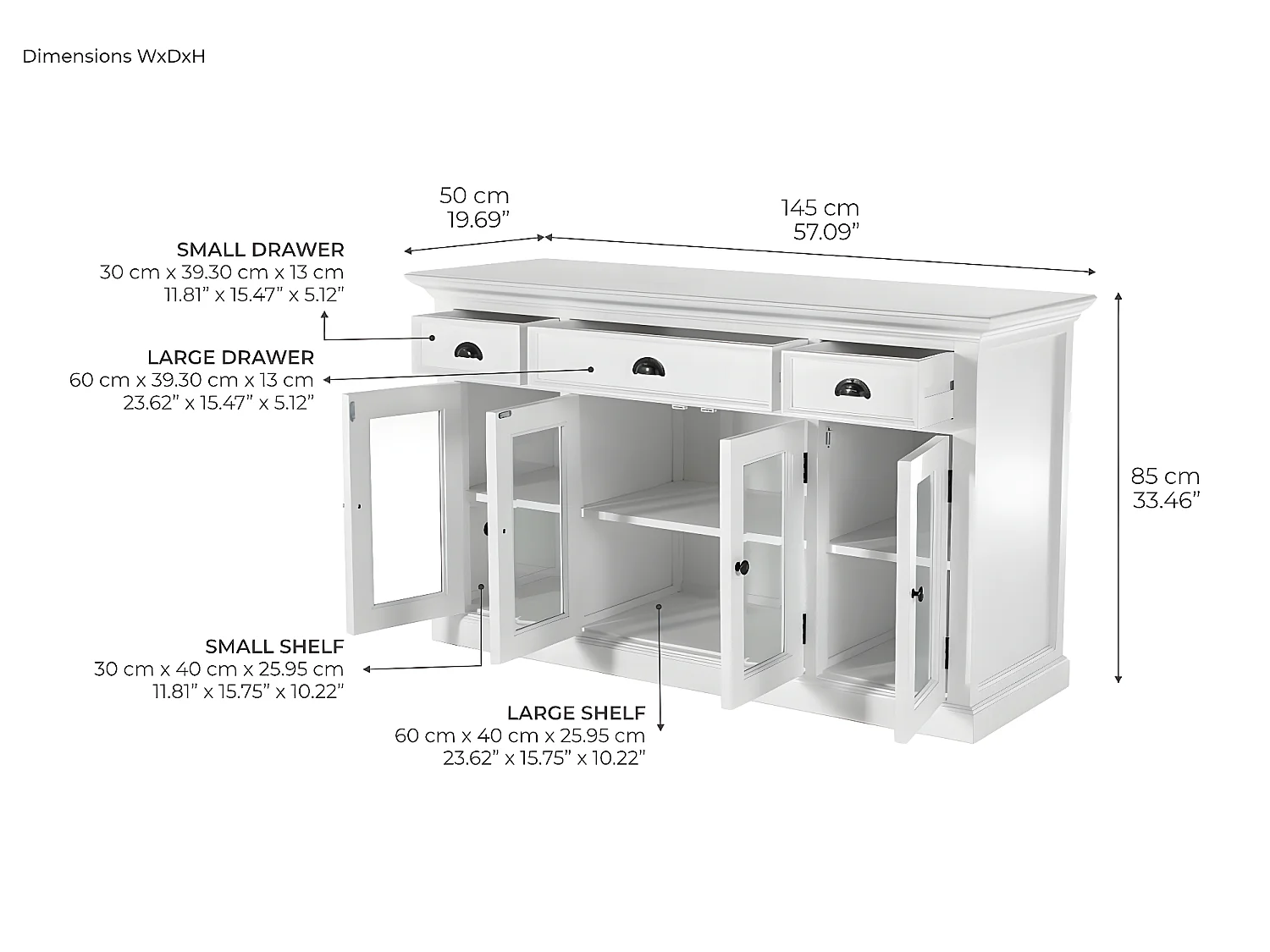 Dimensions WxDxH

50 cm
19.69”

145 cm
57.09”

SMALL DRAWER
30 cm x 39.30 cm x 13 cm
11.81” x 15.47” x 5.12”

LARGE DRAWER
60 cm x 39.30 cm x 13 cm
23.62” x 15.47” x 5.12”

85 cm
33.46”

SMALL SHELF
30 cm x 40 cm x 25.95 cm
11.81” x 15.75” x 10.22”

LARGE SHELF
60 cm x 40 cm x 25.95 cm
23.62” x 15.75” x 10.22”