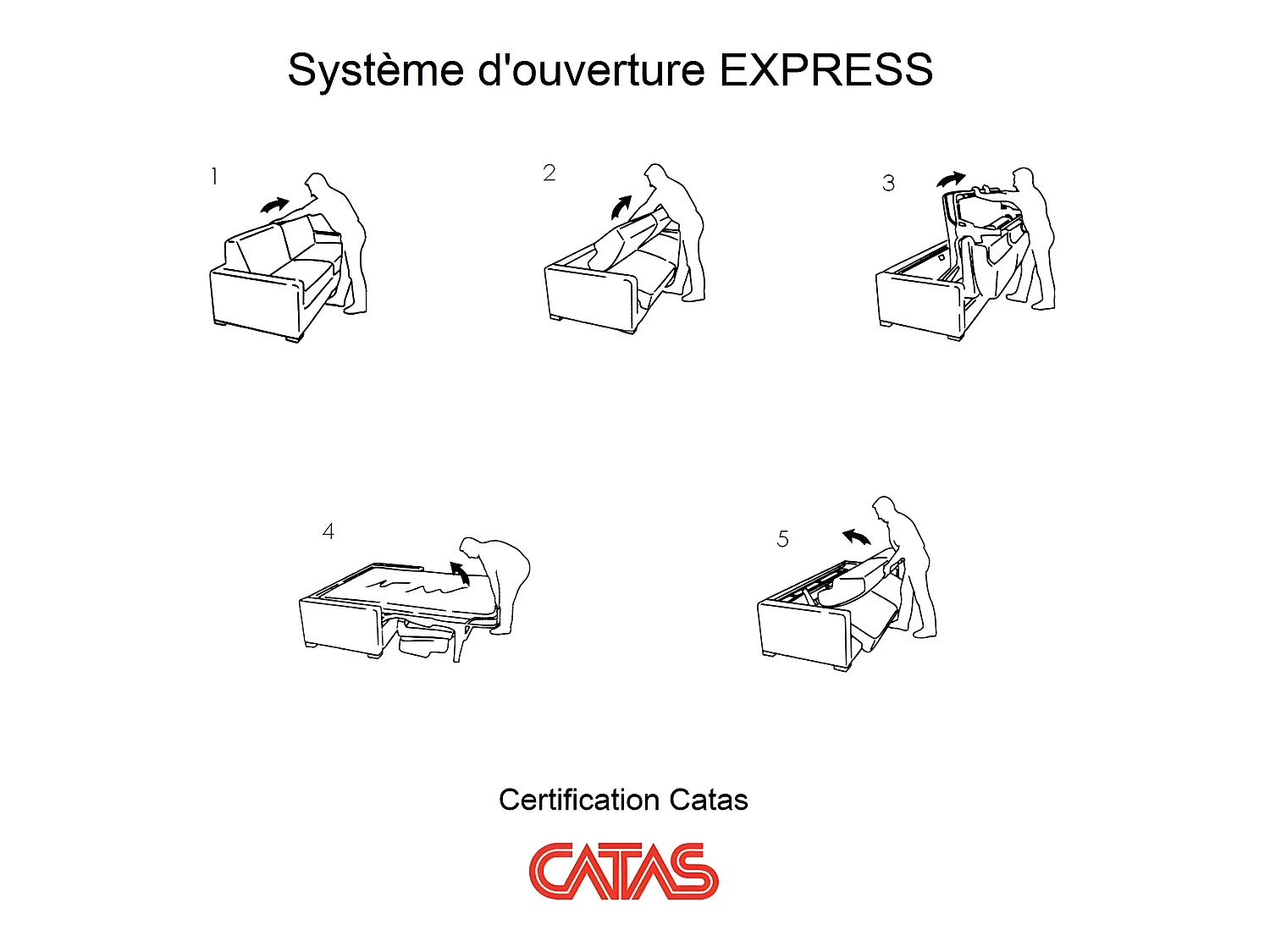 Système d'ouverture EXPRESS

1

2

3

4

5

Certification Catas

CATAS