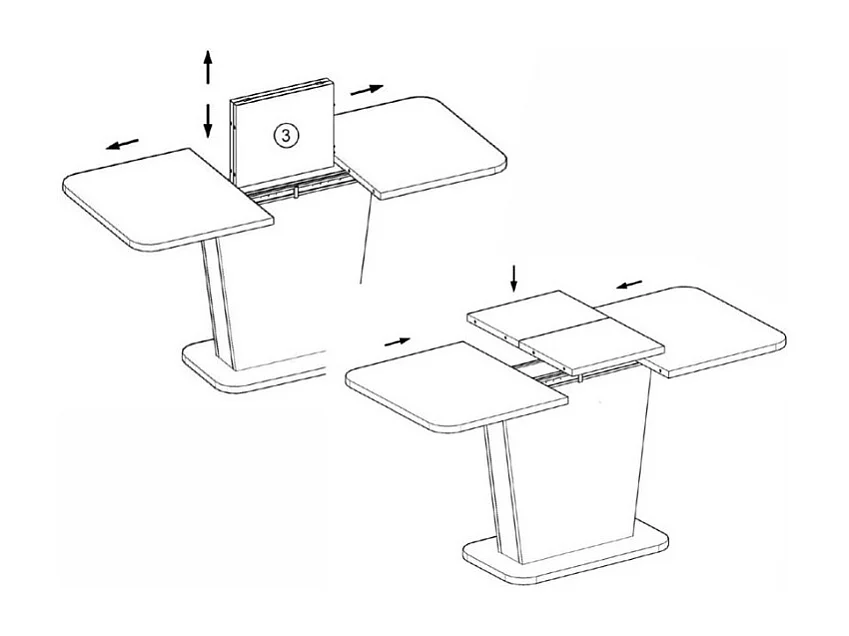 3