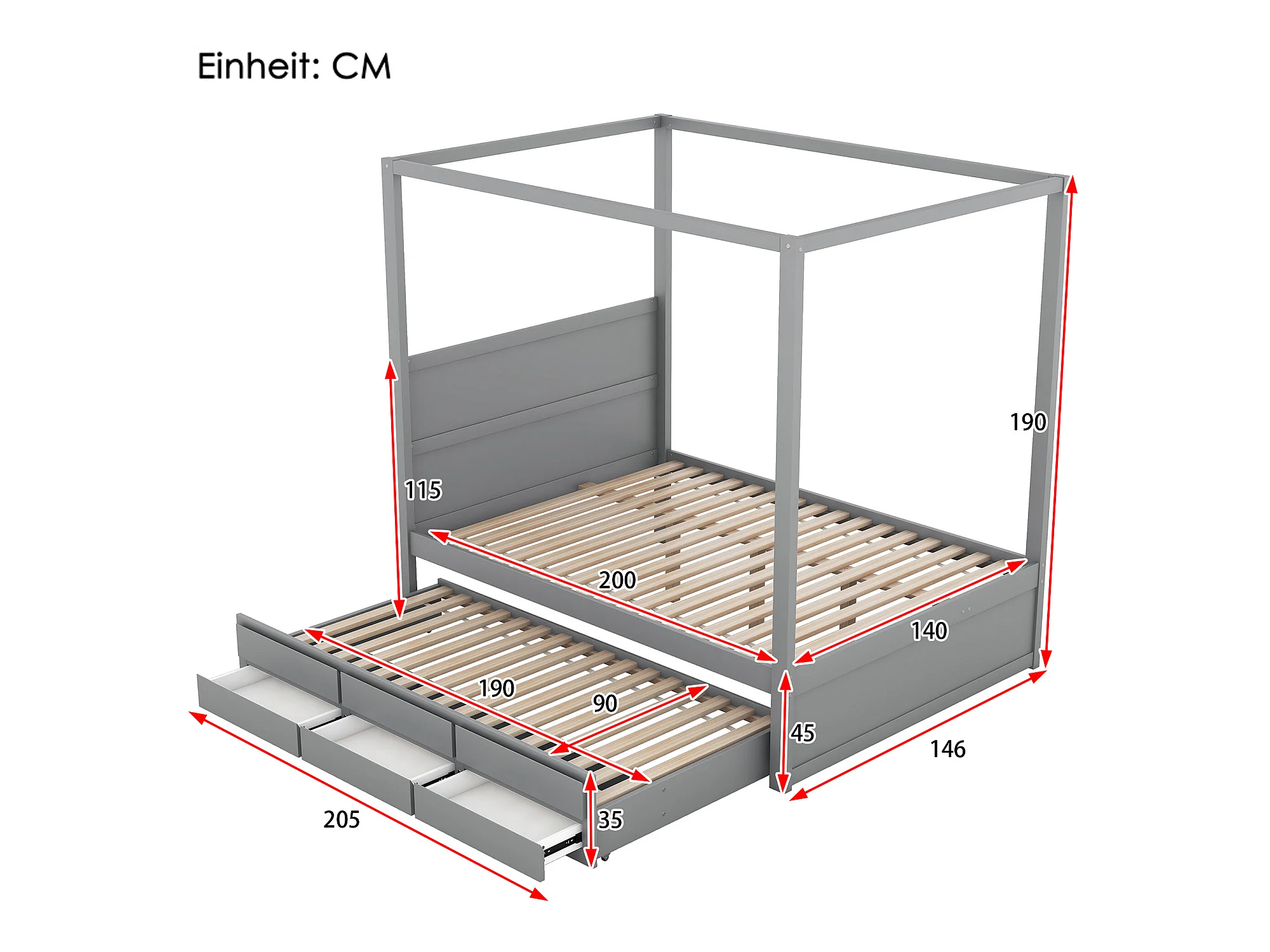 Einheit: CM

190

115

200

140

190

90

45

146

205

35