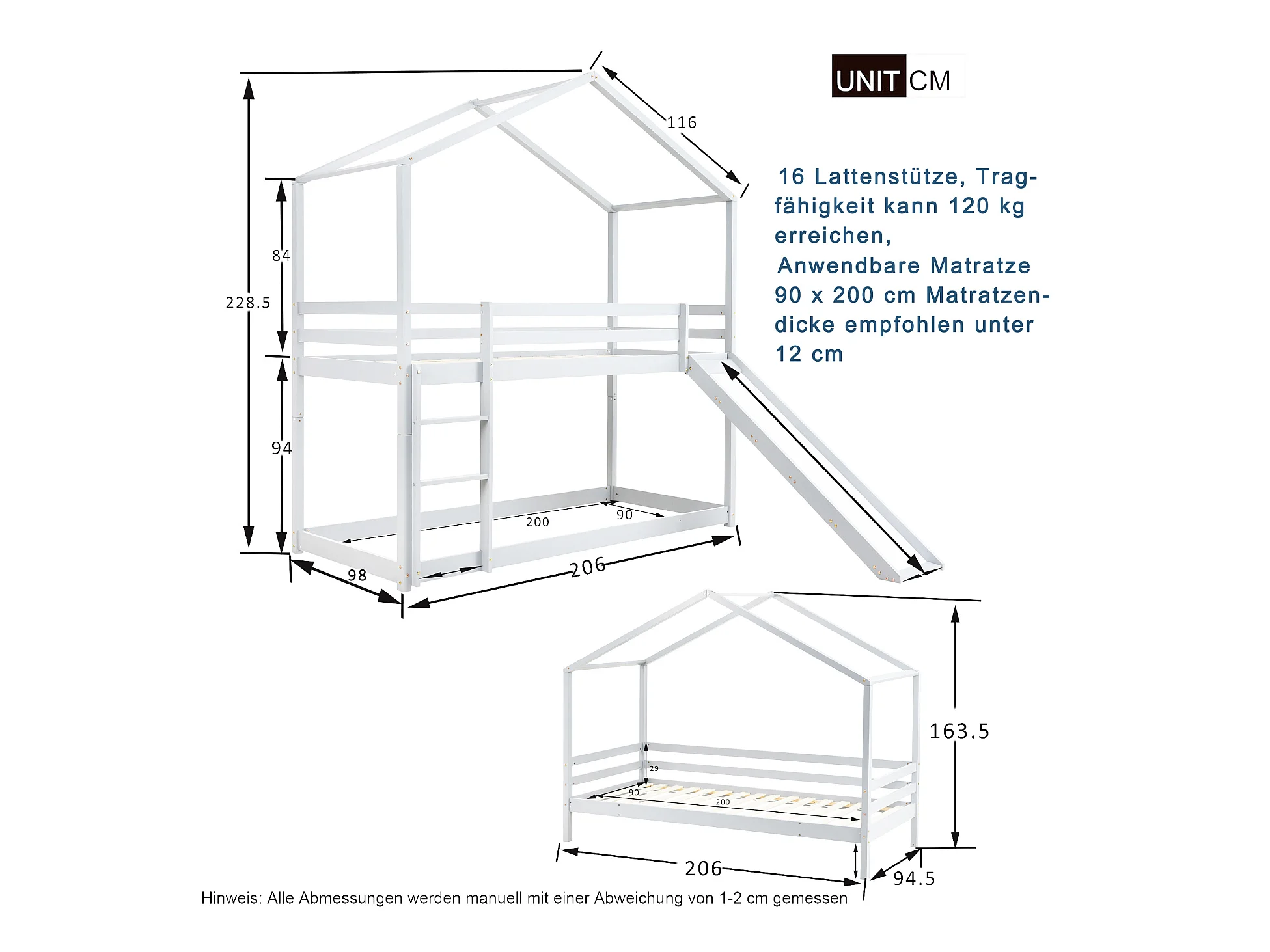 UNIT CM

116

84

228.5

94

200

90

98

206

16 Lattenstütze, Tragfähigkeit kann 120 kg erreichen,
Anwendbare Matratze 90 x 200 cm Matratzendicke empfohlen unter 12 cm

163.5

29

90

200

206

94.5

Hinweis: Alle Abmessungen werden manuell mit einer Abweichung von 1-2 cm gemessen