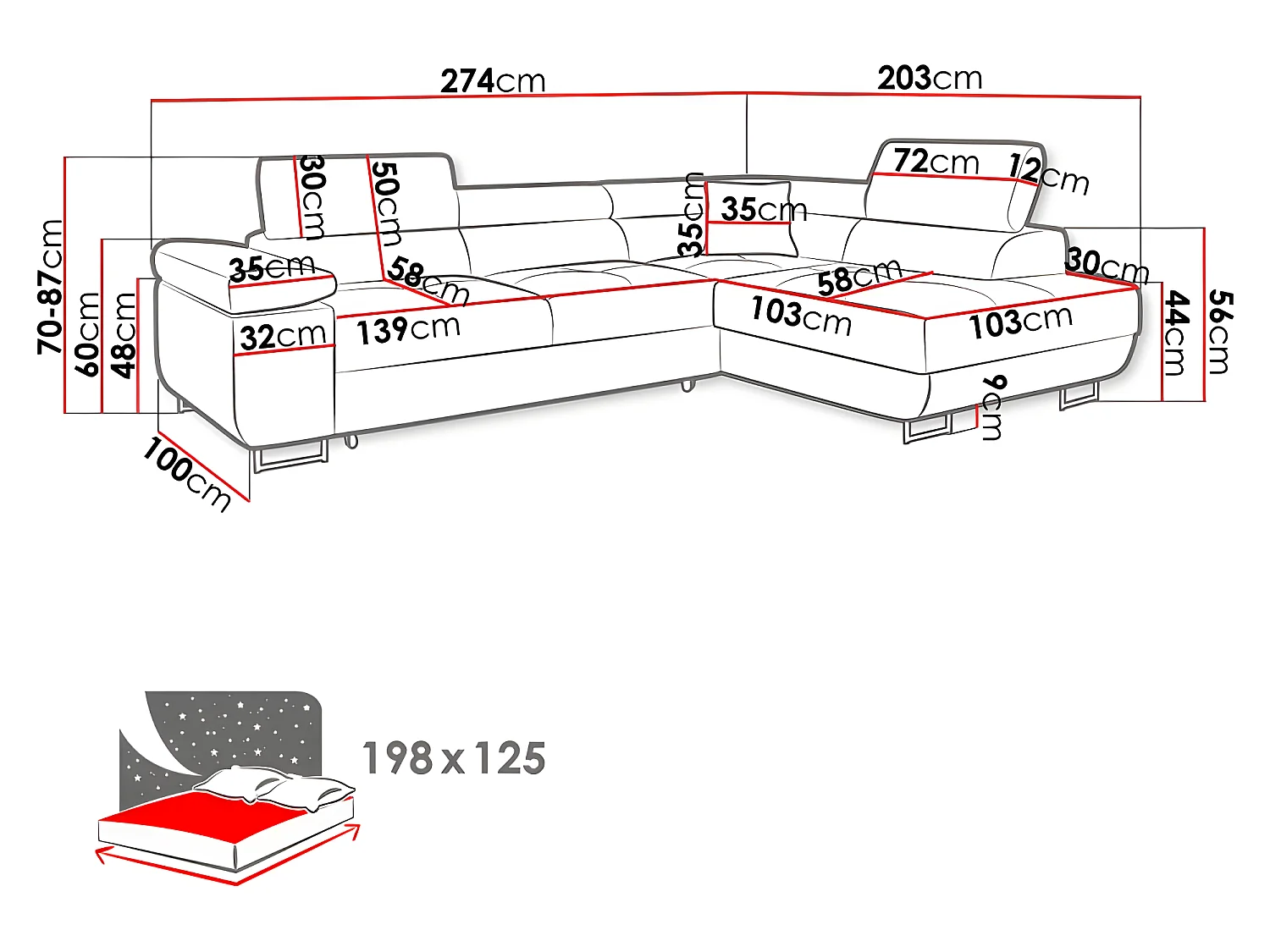 274cm
203cm
70-87cm
60cm
48cm
30cm
50cm
35cm
58cm
32cm
139cm
35cm
35cm
72cm
12cm
58cm
103cm
103cm
30cm
44cm
56cm
9cm
100cm

198 x 125